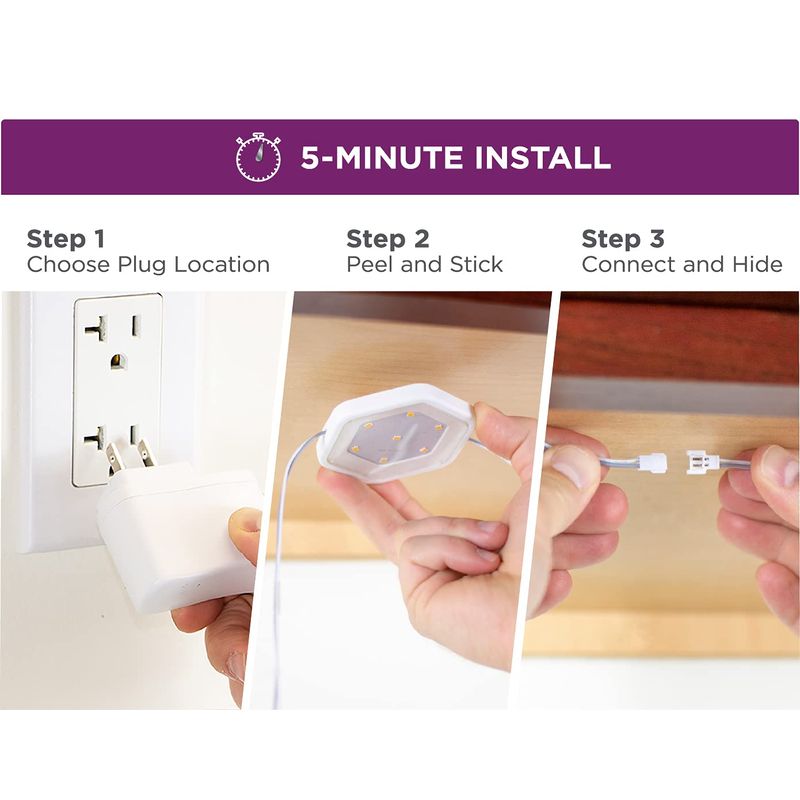 5-MINUTE INSTALL

Step 1
Choose Plug Location

Step 2
Peel and Stick

Step 3
Connect and Hide