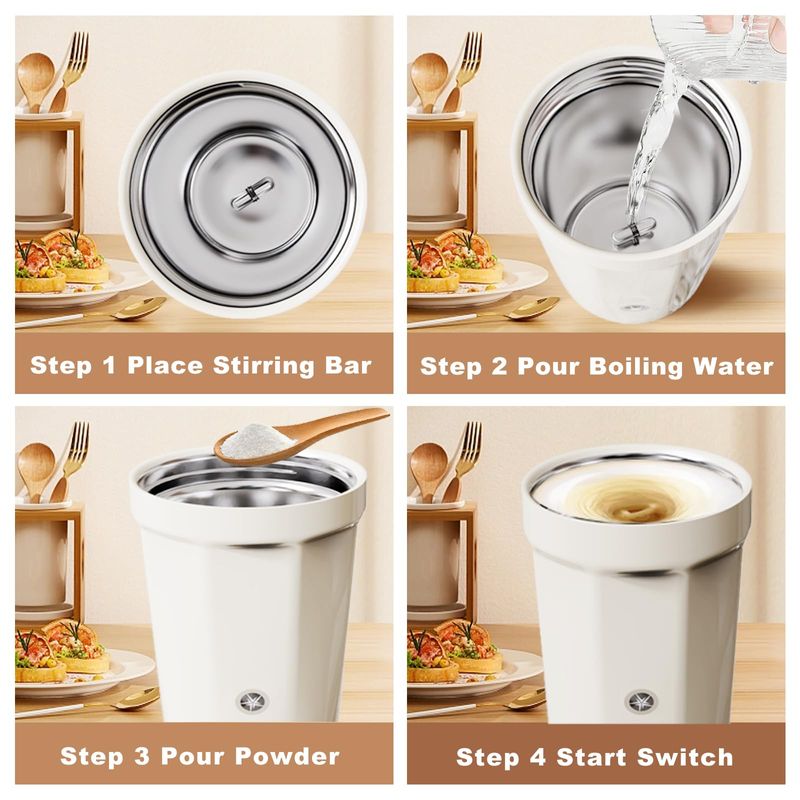 Step 1 Place Stirring Bar

Step 2 Pour Boiling Water

Step 3 Pour Powder

Step 4 Start Switch