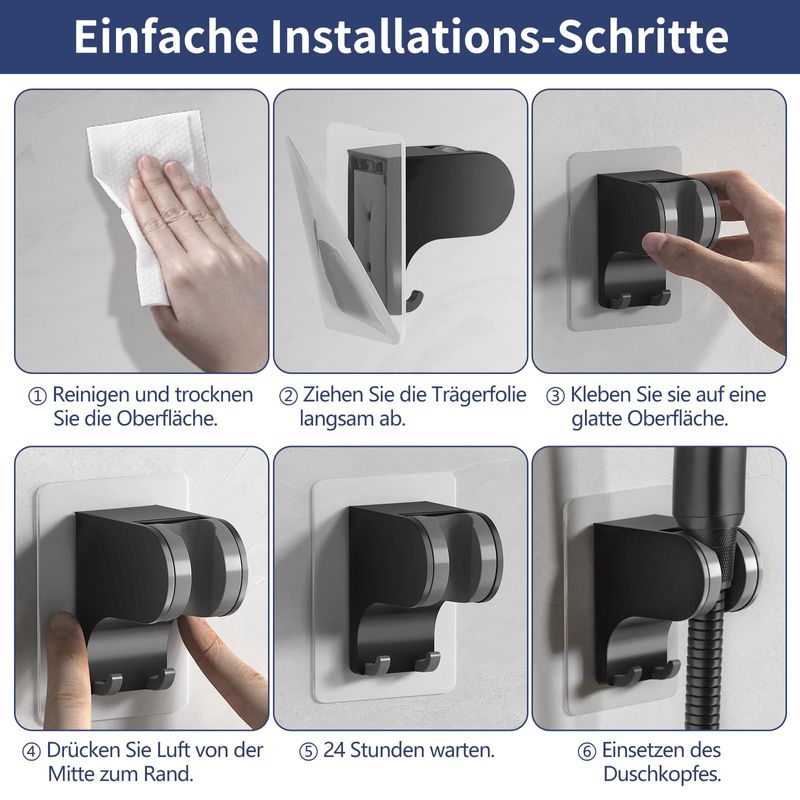 Einfache Installations-Schritte

① Reinigen und trocknen Sie die Oberfläche.

② Ziehen Sie die Trägerfolie langsam ab.

③ Kleben Sie sie auf eine glatte Oberfläche.

④ Drücken Sie Luft von der Mitte zum Rand.

⑤ 24 Stunden warten.

⑥ Einsetzen des Duschkopfes.