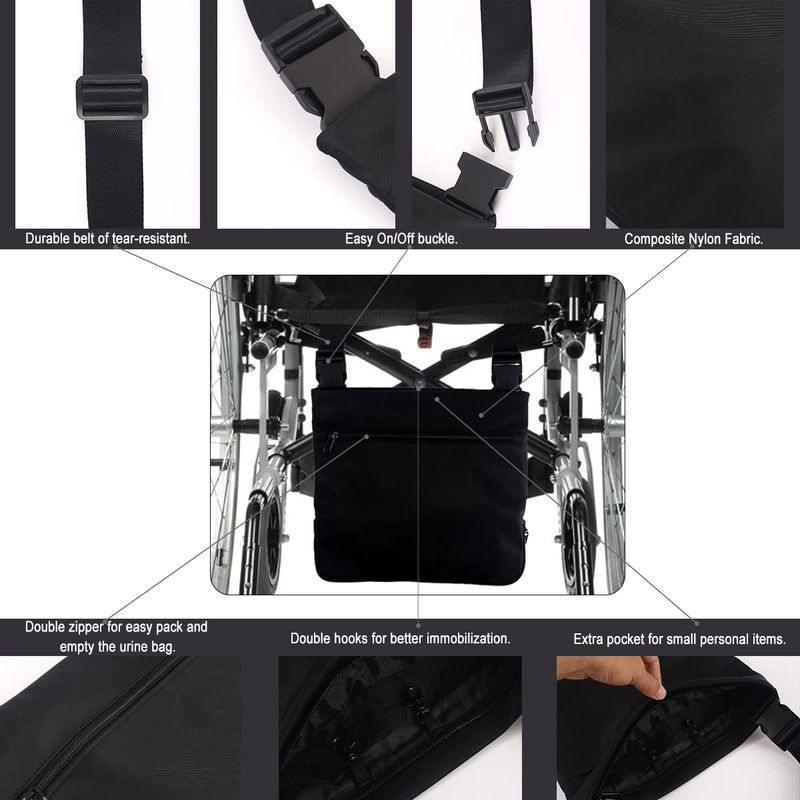 Durable belt of tear-resistant.

Easy On/Off buckle.

Composite Nylon Fabric.

Double zipper for easy pack and empty the urine bag.

Double hooks for better immobilization.

Extra pocket for small personal items.