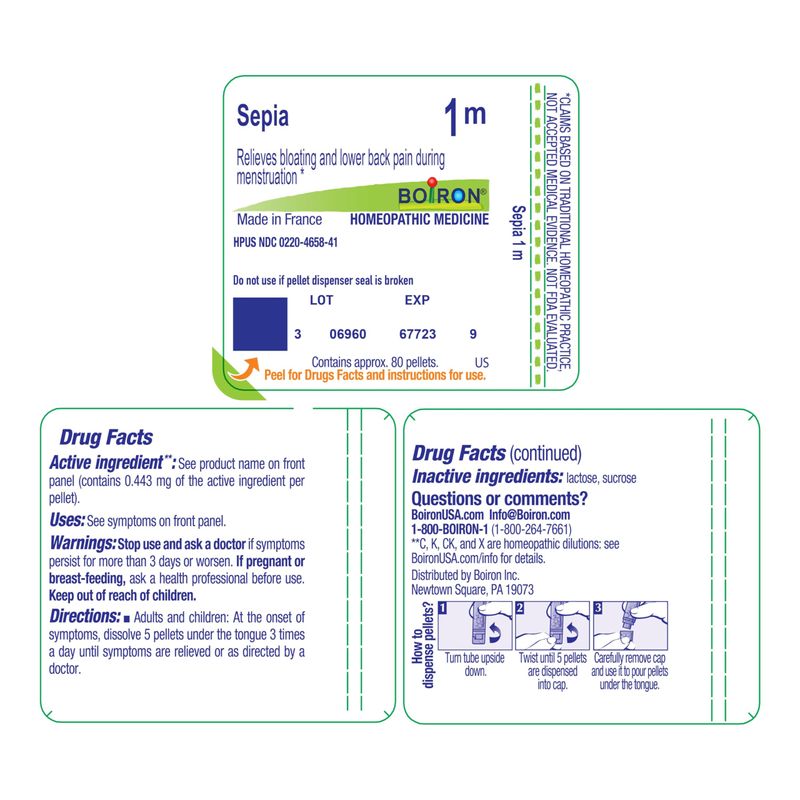 Sepia 1m

Relieves bloating and lower back pain during menstruation *

BOIRON®

Made in France HOMEOPATHIC MEDICINE

HPUS NDC 0220-4658-41

Do not use if pellet dispenser seal is broken

LOT EXP

3 06960 67723 9

Contains approx. 80 pellets. US

Peel for Drugs Facts and instructions for use.

Sepia 1 m

*CLAIMS BASED ON TRADITIONAL HOMEOPATHIC PRACTICE, NOT ACCEPTED MEDICAL EVIDENCE. NOT FDA EVALUATED.

Drug Facts

Active ingredient**: See product name on front panel (contains 0.443 mg of the active ingredient per pellet).

Uses: See symptoms on front panel.

Warnings: Stop use and ask a doctor if symptoms persist for more than 3 days or worsen. If pregnant or breast-feeding, ask a health professional before use. Keep out of reach of children.

Directions: ■ Adults and children: At the onset of symptoms, dissolve 5 pellets under the tongue 3 times a day until symptoms are relieved or as directed by a doctor.

Drug Facts (continued)

Inactive ingredients: lactose, sucrose

Questions or comments?

BoironUSA.com Info@Boiron.com

1-800-BOIRON-1 (1-800-264-7661)

**C, K, CK, and X are homeopathic dilutions: see BoironUSA.com/info for details.

Distributed by Boiron Inc.
Newtown Square, PA 19073

How to dispense pellets?

1 Turn tube upside down.

2 Twist until 5 pellets are dispensed into cap.

3 Carefully remove cap and use it to pour pellets under the tongue.