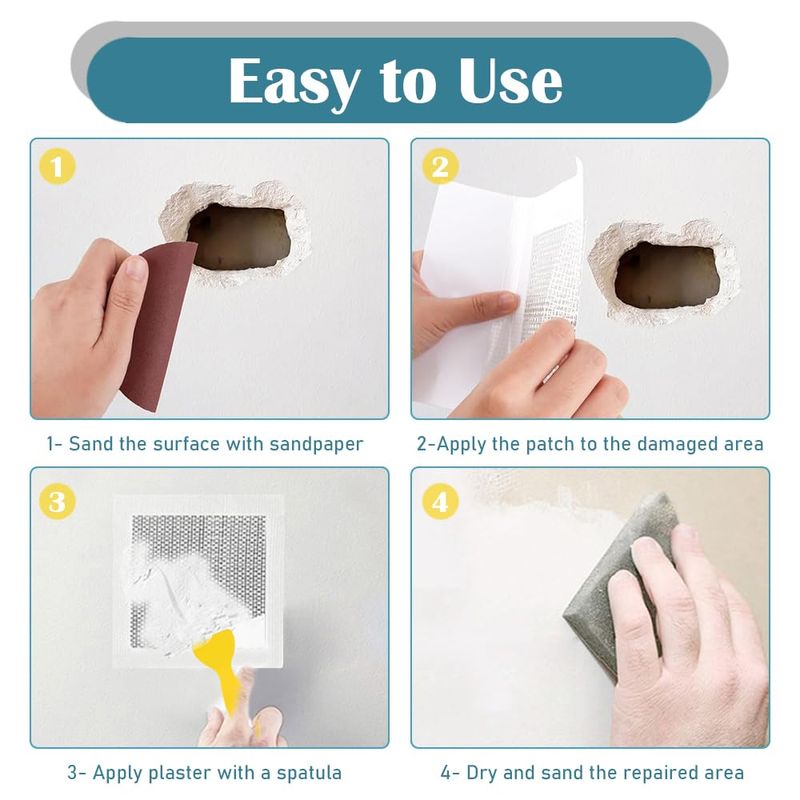 Easy to Use

1

1- Sand the surface with sandpaper

2

2-Apply the patch to the damaged area

3

3- Apply plaster with a spatula

4

4- Dry and sand the repaired area