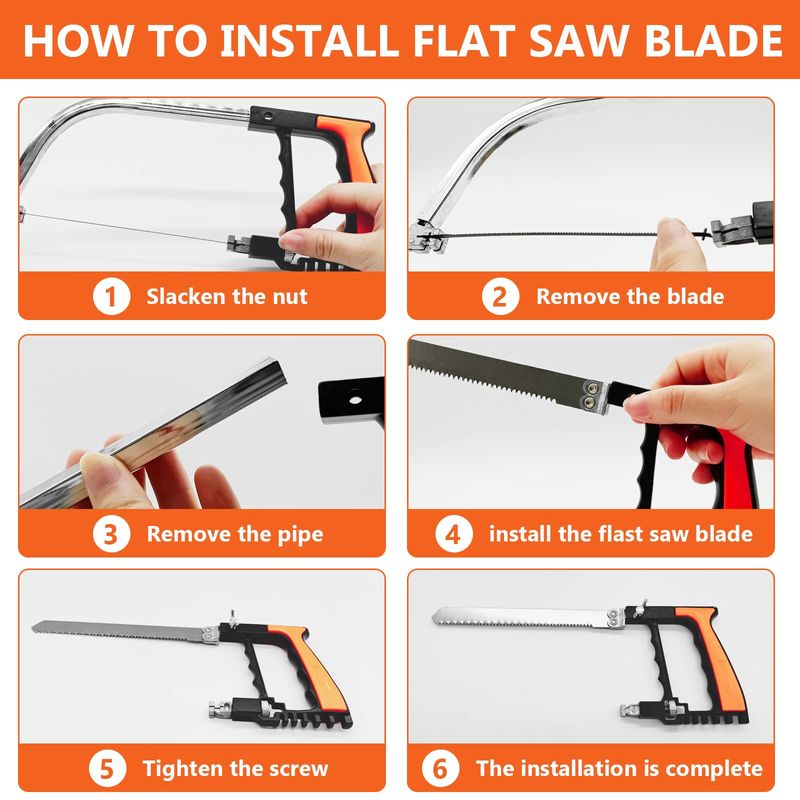 HOW TO INSTALL FLAT SAW BLADE

1 Slacken the nut

2 Remove the blade

3 Remove the pipe

4 install the flast saw blade

5 Tighten the screw

6 The installation is complete