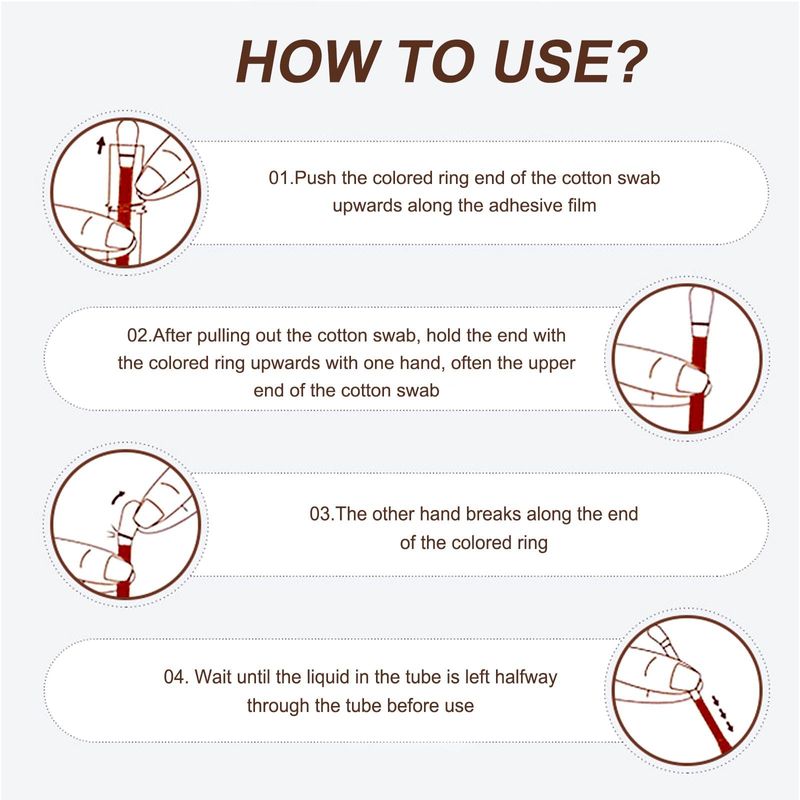 HOW TO USE?

01.Push the colored ring end of the cotton swab upwards along the adhesive film

02.After pulling out the cotton swab, hold the end with the colored ring upwards with one hand, often the upper end of the cotton swab

03.The other hand breaks along the end of the colored ring

04. Wait until the liquid in the tube is left halfway through the tube before use