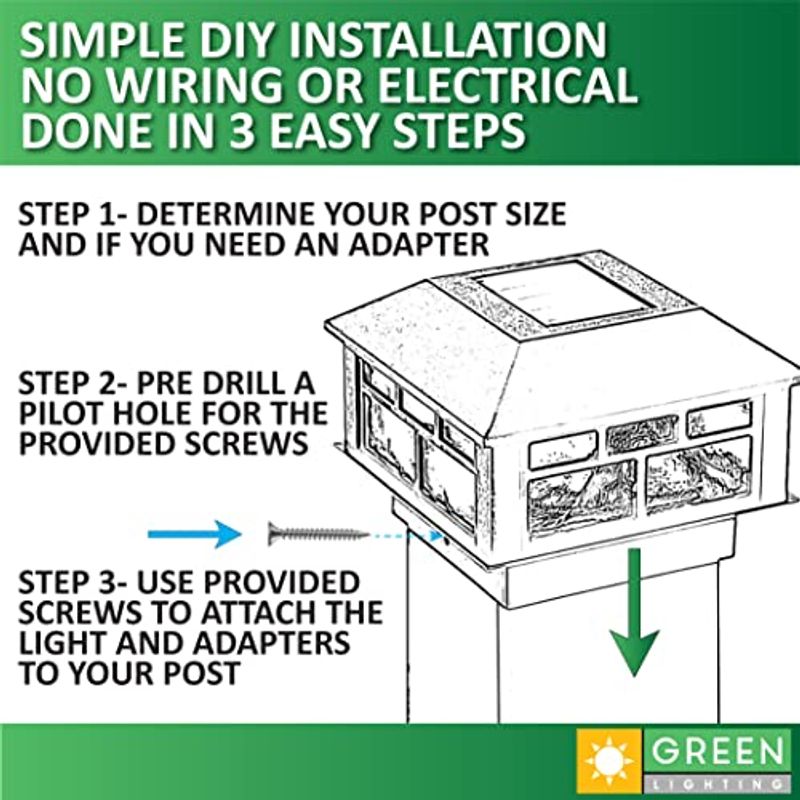 SIMPLE DIY INSTALLATION
NO WIRING OR ELECTRICAL
DONE IN 3 EASY STEPS

STEP 1- DETERMINE YOUR POST SIZE AND IF YOU NEED AN ADAPTER

STEP 2- PRE DRILL A PILOT HOLE FOR THE PROVIDED SCREWS

STEP 3- USE PROVIDED SCREWS TO ATTACH THE LIGHT AND ADAPTERS TO YOUR POST

GREEN
LIGHTING