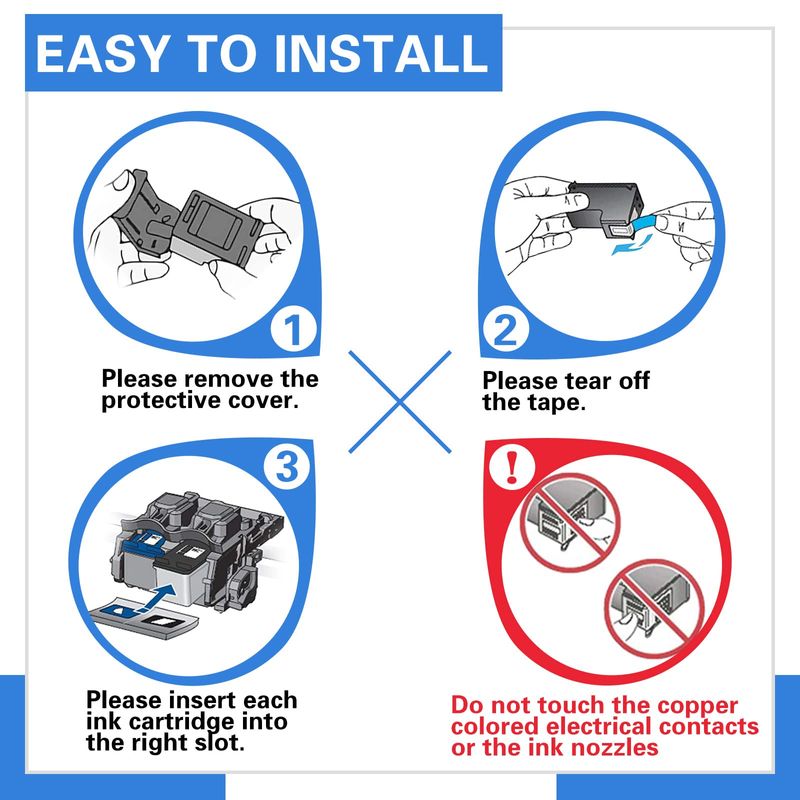 EASY TO INSTALL

1

Please remove the protective cover.

2

Please tear off the tape.

3

Please insert each ink cartridge into the right slot.

!

Do not touch the copper colored electrical contacts or the ink nozzles