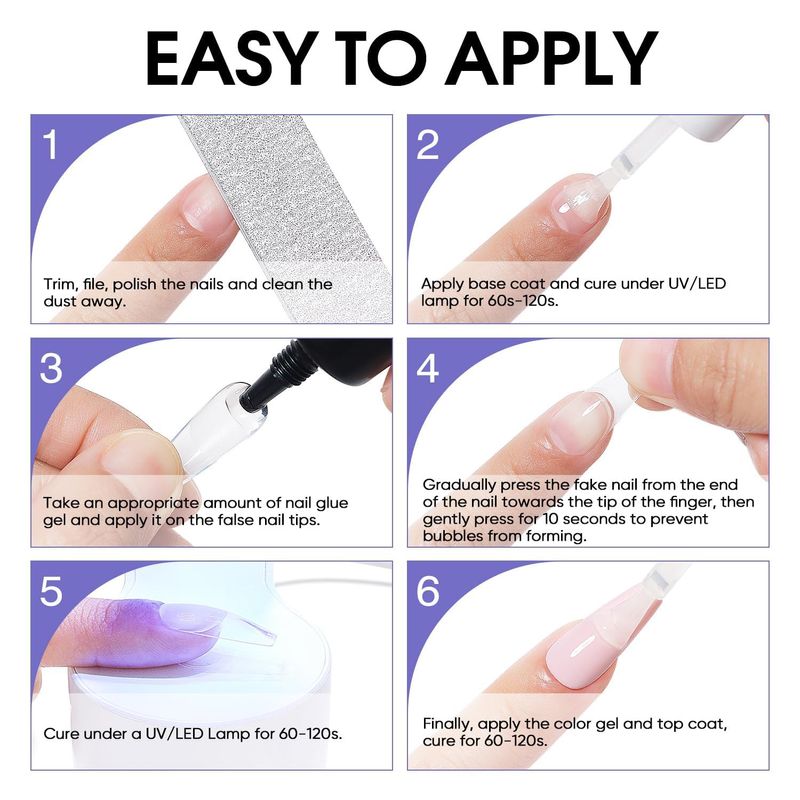 EASY TO APPLY

1

Trim, file, polish the nails and clean the dust away.

2

Apply base coat and cure under UV/LED lamp for 60s-120s.

3

Take an appropriate amount of nail glue gel and apply it on the false nail tips.

4

Gradually press the fake nail from the end of the nail towards the tip of the finger, then gently press for 10 seconds to prevent bubbles from forming.

5

Cure under a UV/LED Lamp for 60-120s.

6

Finally, apply the color gel and top coat, cure for 60-120s.