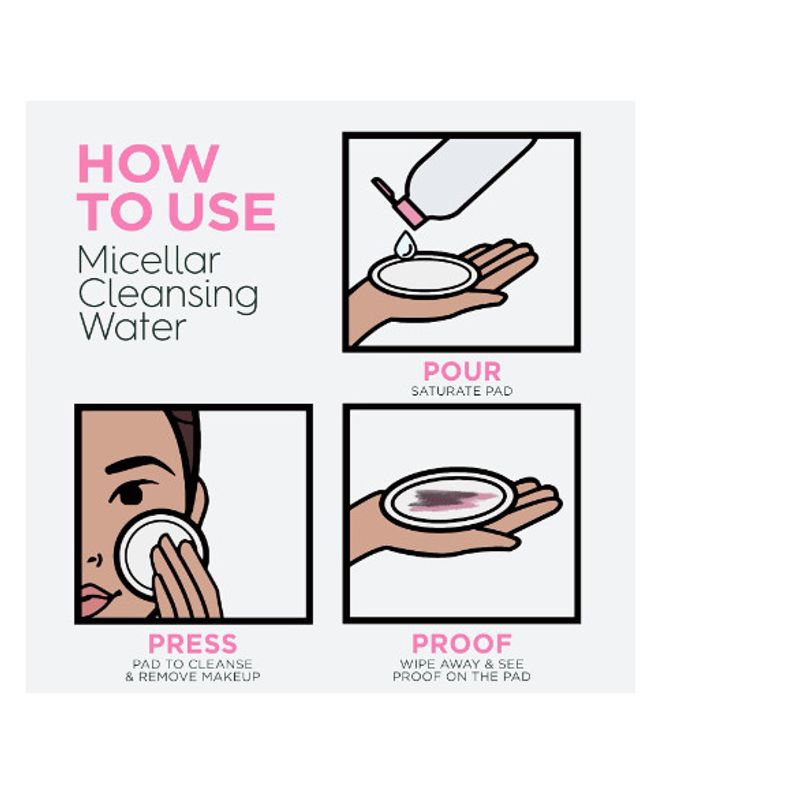 HOW TO USE
Micellar Cleansing Water

POUR
SATURATE PAD

PRESS
PAD TO CLEANSE & REMOVE MAKEUP

PROOF
WIPE AWAY & SEE PROOF ON THE PAD