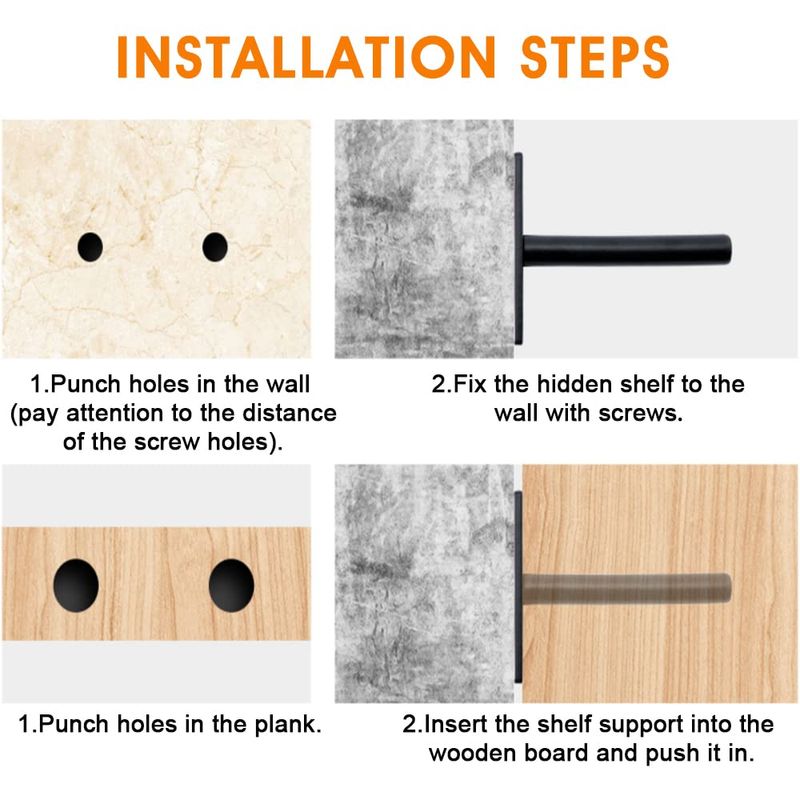 INSTALLATION STEPS

1.Punch holes in the wall (pay attention to the distance of the screw holes).

2.Fix the hidden shelf to the wall with screws.

1.Punch holes in the plank.

2.Insert the shelf support into the wooden board and push it in.