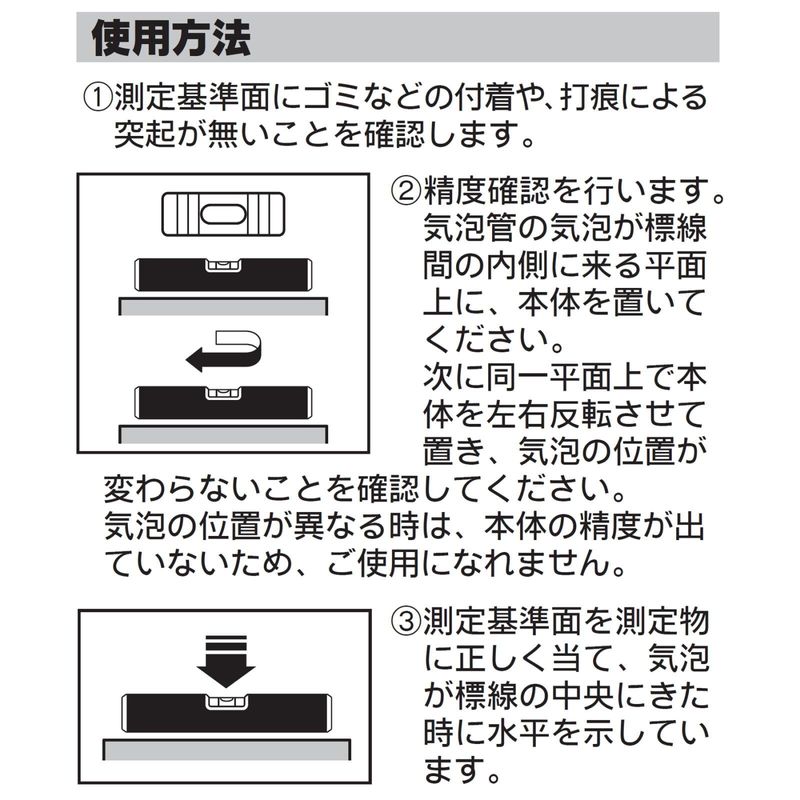 使用方法

①測定基準面にゴミなどの付着や、打痕による突起が無いことを確認します。

②精度確認を行います。気泡管の気泡が標線間の内側に来る平面上に、本体を置いてください。
次に同一平面上で本体を左右反転させて置き、気泡の位置が変わらないことを確認してください。
気泡の位置が異なる時は、本体の精度が出ていないため、ご使用になれません。

③測定基準面を測定物に正しく当て、気泡が標線の中央にきた時に水平を示しています。