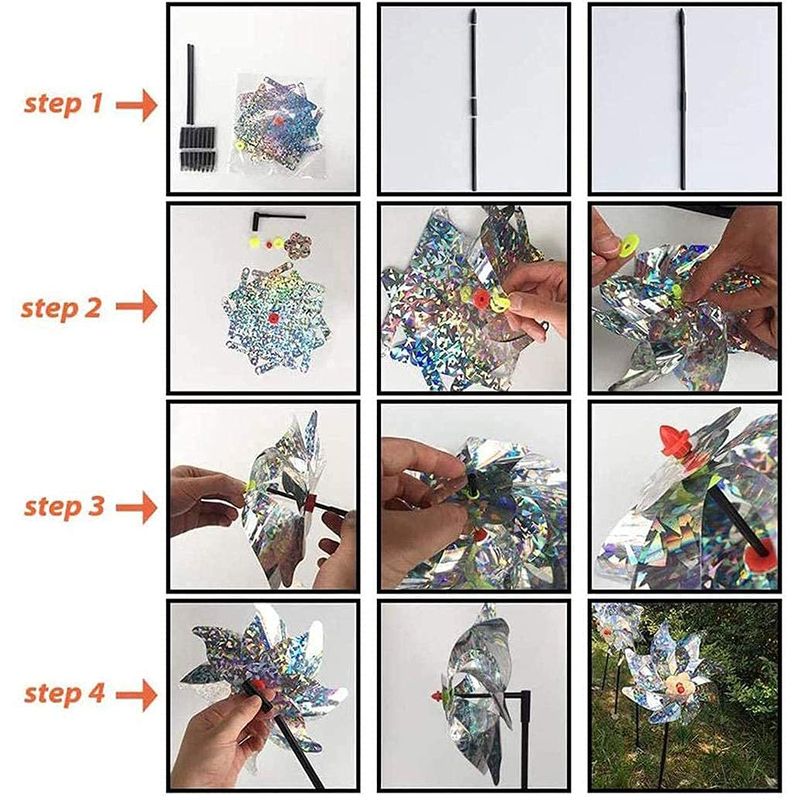 step 1

step 2

step 3

step 4