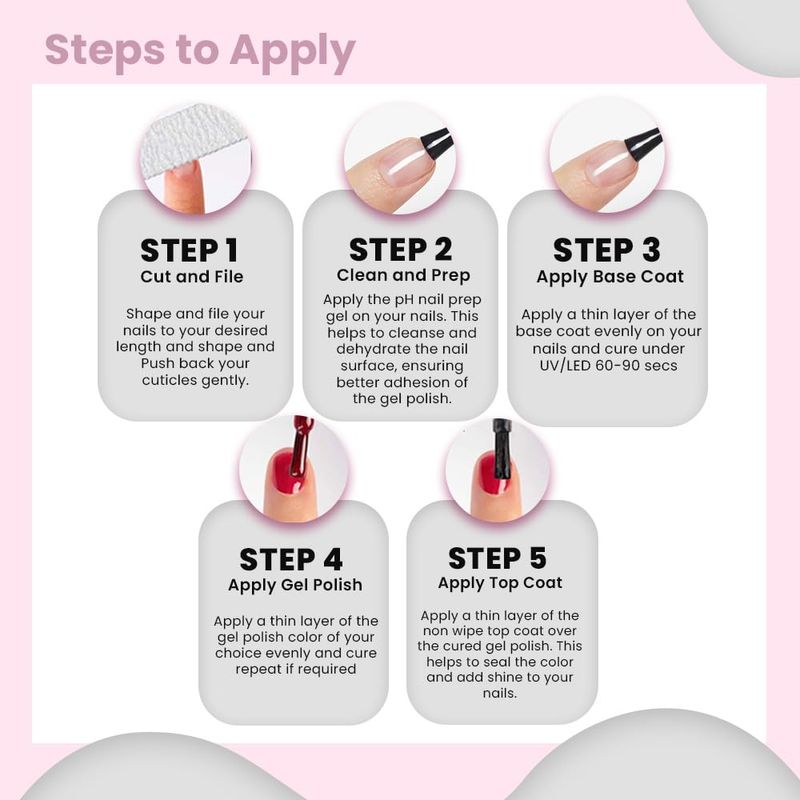 Steps to Apply

STEP 1
Cut and File

Shape and file your nails to your desired length and shape and Push back your cuticles gently.

STEP 2
Clean and Prep

Apply the pH nail prep gel on your nails. This helps to cleanse and dehydrate the nail surface, ensuring better adhesion of the gel polish.

STEP 3
Apply Base Coat

Apply a thin layer of the base coat evenly on your nails and cure under UV/LED 60-90 secs

STEP 4
Apply Gel Polish

Apply a thin layer of the gel polish color of your choice evenly and cure repeat if required

STEP 5
Apply Top Coat

Apply a thin layer of the non wipe top coat over the cured gel polish. This helps to seal the color and add shine to your nails.