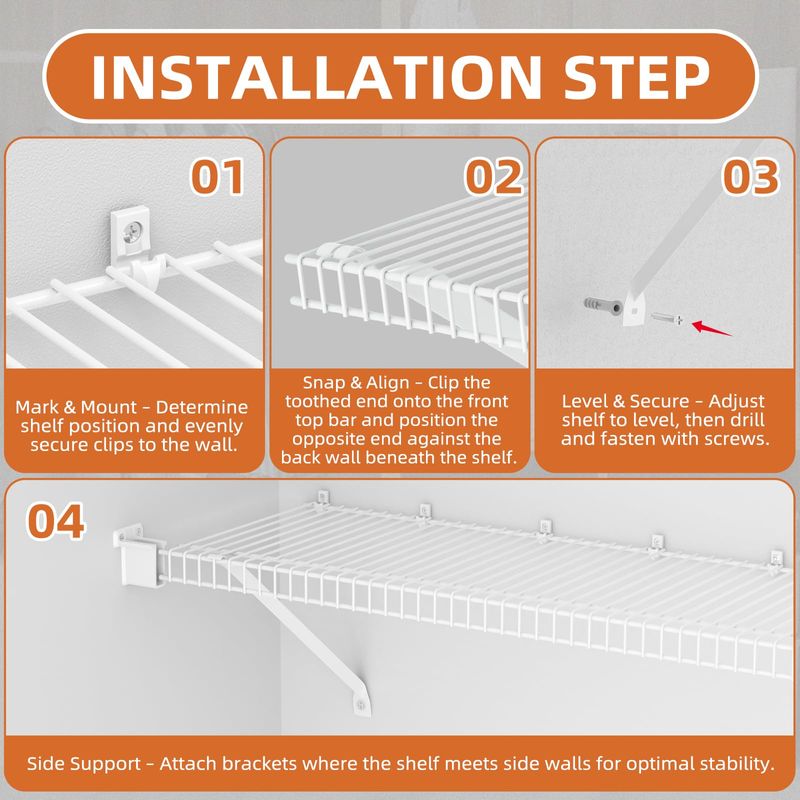 INSTALLATION STEP

01

Mark & Mount - Determine shelf position and evenly secure clips to the wall.

02

Snap & Align - Clip the toothed end onto the front top bar and position the opposite end against the back wall beneath the shelf.

03

Level & Secure - Adjust shelf to level, then drill and fasten with screws.

04

Side Support - Attach brackets where the shelf meets side walls for optimal stability.