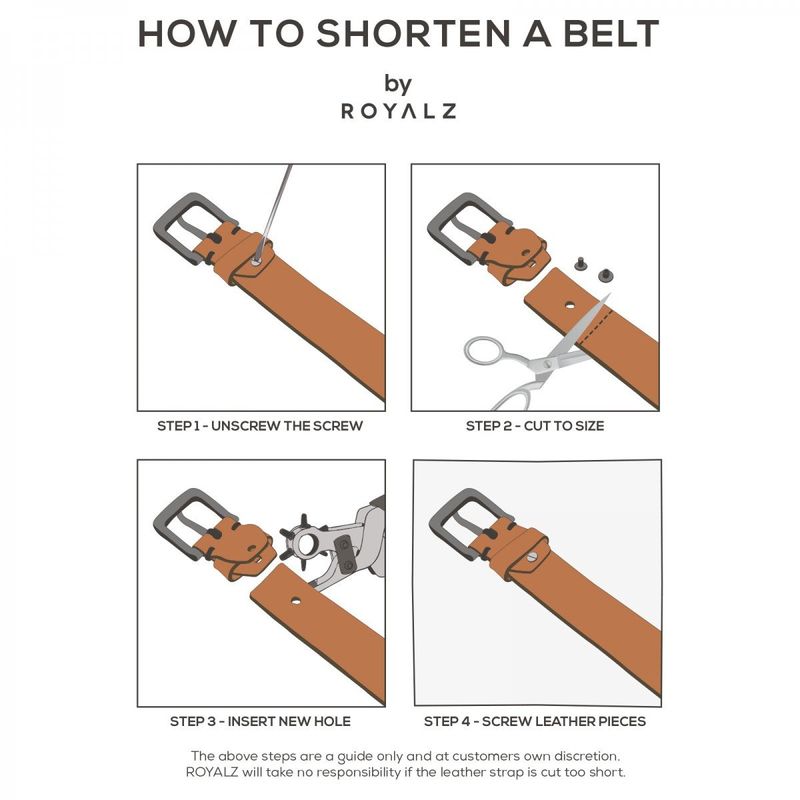 HOW TO SHORTEN A BELT

by
ROYALZ

STEP 1 - UNSCREW THE SCREW

STEP 2 - CUT TO SIZE

STEP 3 - INSERT NEW HOLE

STEP 4 - SCREW LEATHER PIECES

The above steps are a guide only and at customers own discretion. ROYALZ will take no responsibility if the leather strap is cut too short.