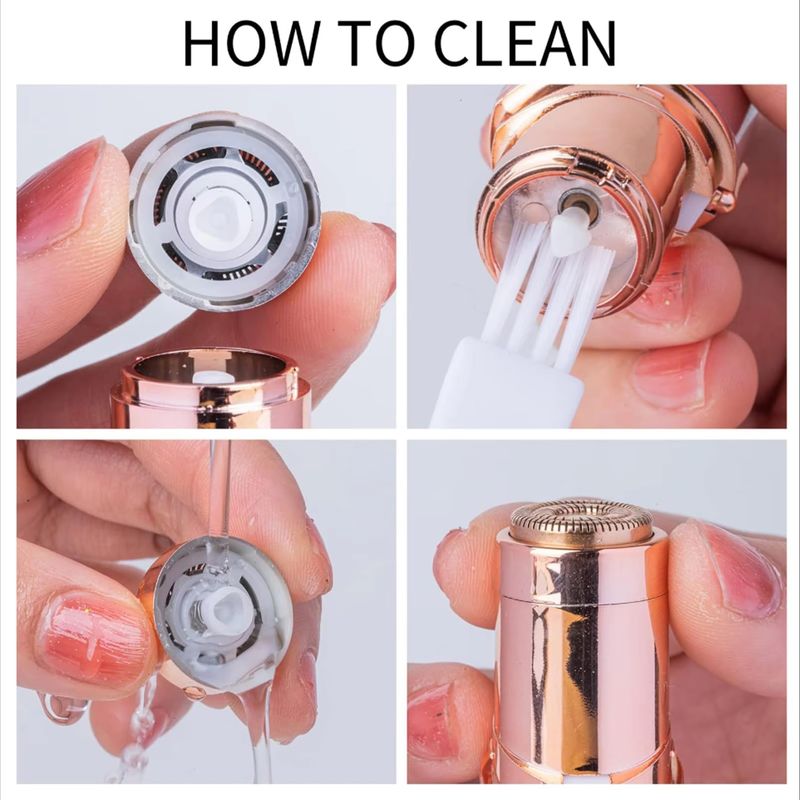 HOW TO CLEAN