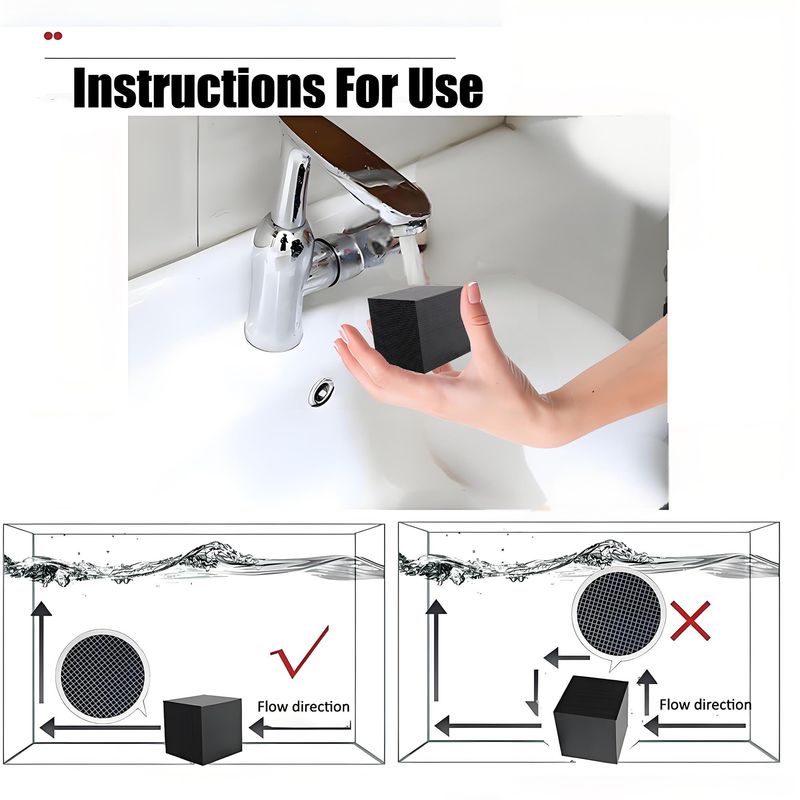 Instructions For Use

Flow direction

Flow direction