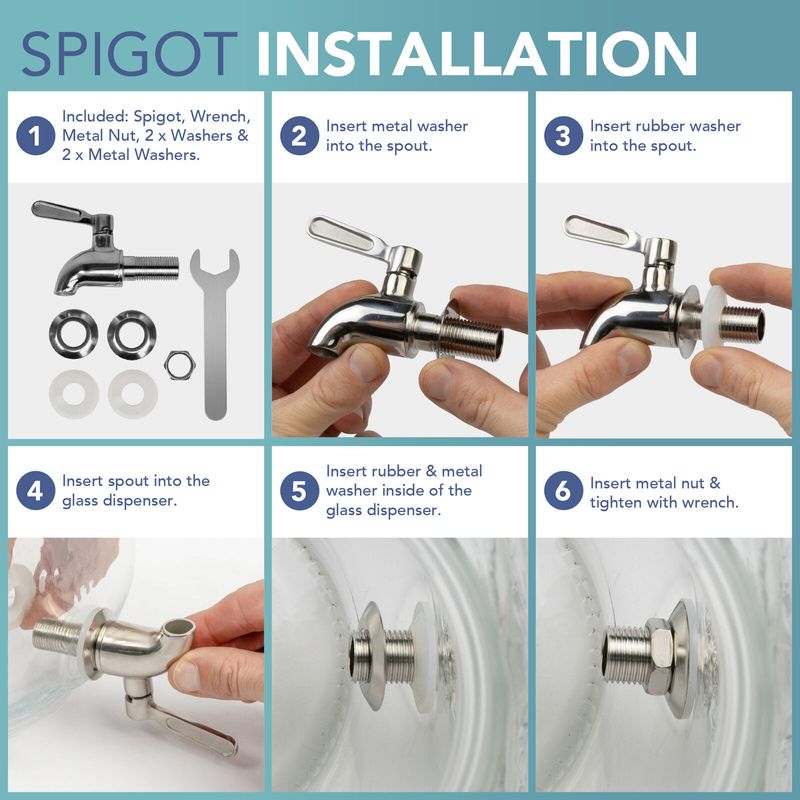 SPIGOT INSTALLATION

1 Included: Spigot, Wrench, Metal Nut, 2 x Washers & 2 x Metal Washers.

2 Insert metal washer into the spout.

3 Insert rubber washer into the spout.

4 Insert spout into the glass dispenser.

5 Insert rubber & metal washer inside of the glass dispenser.

6 Insert metal nut & tighten with wrench.