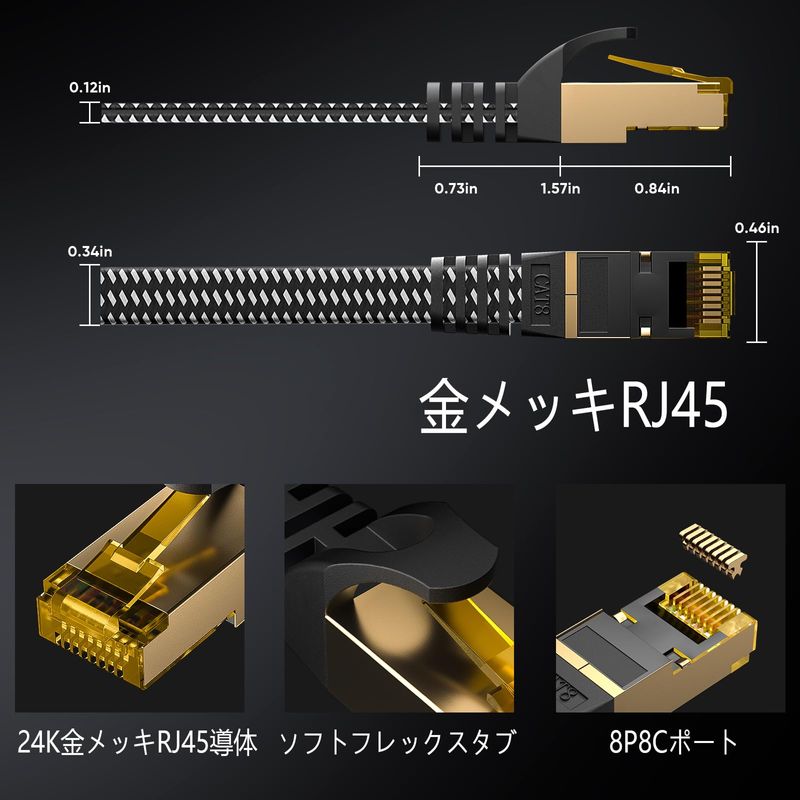 0.12in

0.73in 1.57in 0.84in

0.34in

CAT8

0.46in

金メッキRJ45

24K金メッキRJ45導体

ソフトフレックスタブ

8P8Cポート