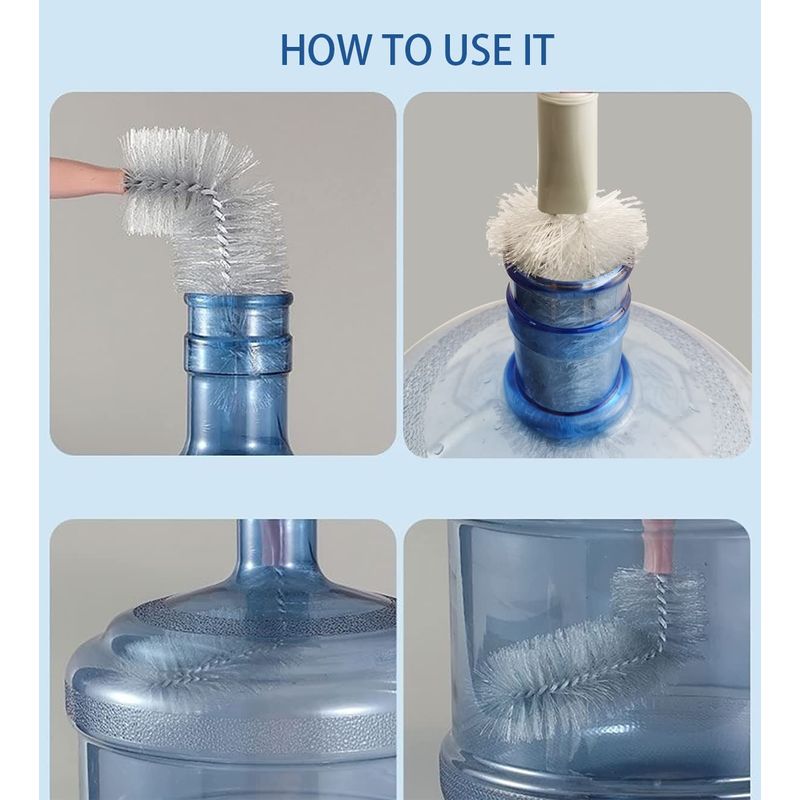 HOW TO USE IT