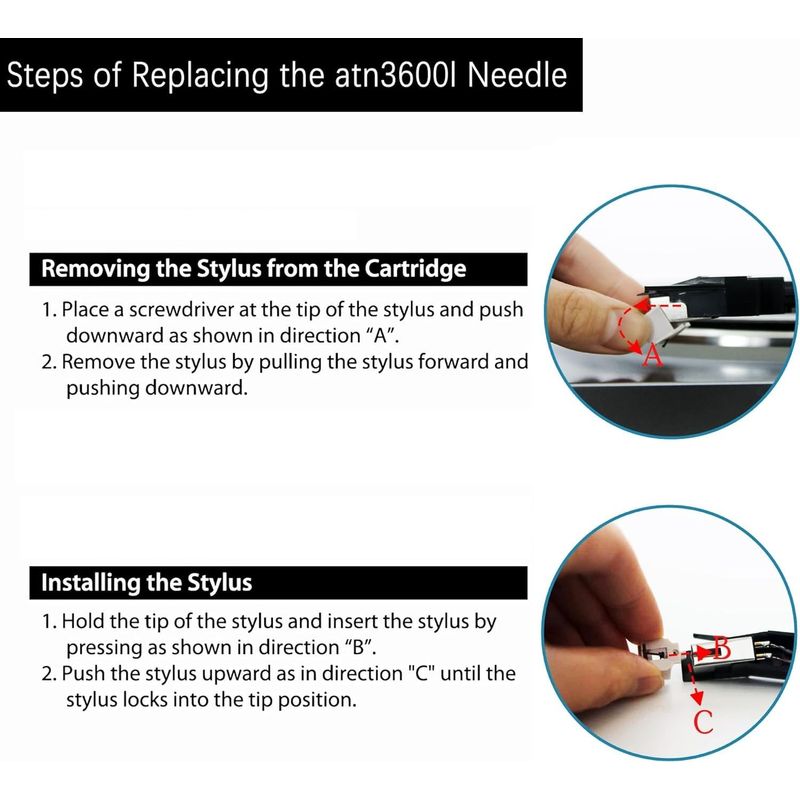 Steps of Replacing the atn3600l Needle

Removing the Stylus from the Cartridge

1. Place a screwdriver at the tip of the stylus and push downward as shown in direction “A”.
2. Remove the stylus by pulling the stylus forward and pushing downward.

A

Installing the Stylus

1. Hold the tip of the stylus and insert the stylus by pressing as shown in direction “B”.
2. Push the stylus upward as in direction "C" until the stylus locks into the tip position.

B

C