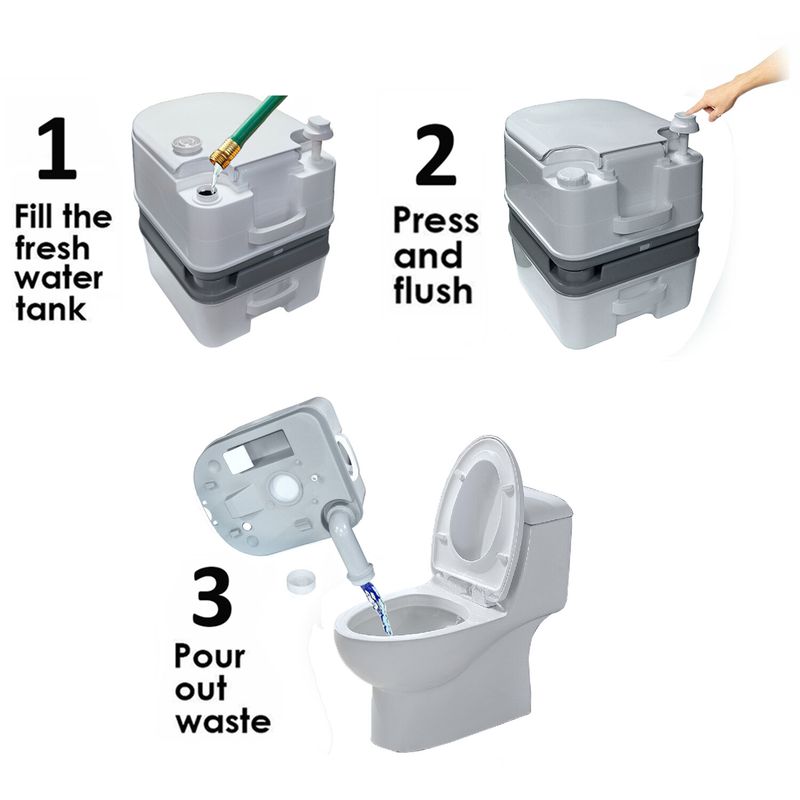 1

Fill the fresh water tank

2

Press and flush

3

Pour out waste