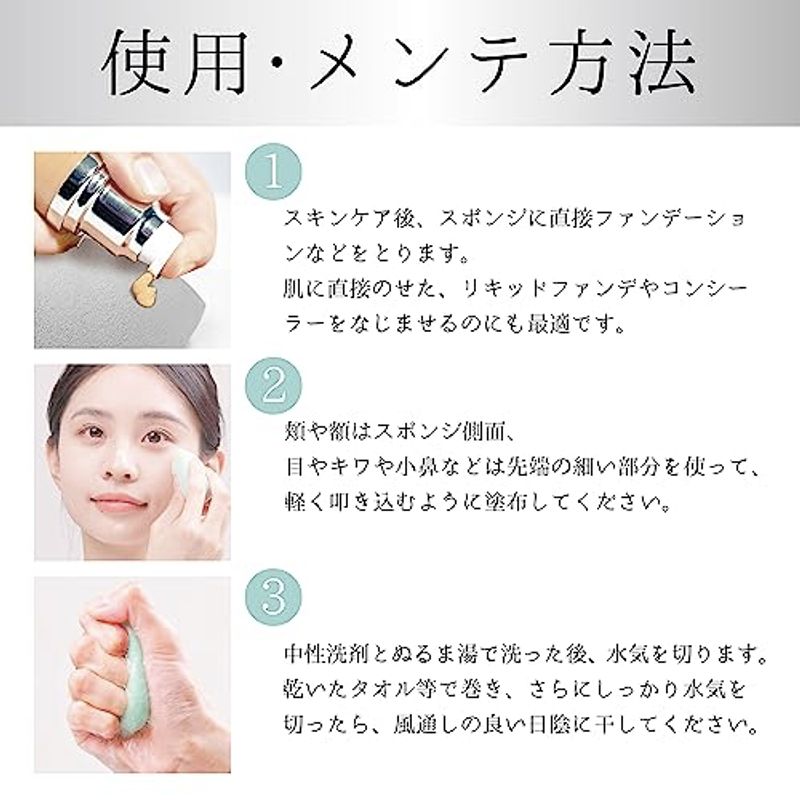 使用・メンテ方法

1

スキンケア後、スポンジに直接ファンデーションなどをとります。
肌に直接のせた、リキッドファンデやコンシーラーをなじませるのにも最適です。

2

頬や額はスポンジ側面、
目やキワや小鼻などは先端の細い部分を使って、
軽く叩き込むように塗布してください。

3

中性洗剤とぬるま湯で洗った後、水気を切ります。
乾いたタオル等で巻き、さらにしっかり水気を切ったら、風通しの良い日陰に干してください。