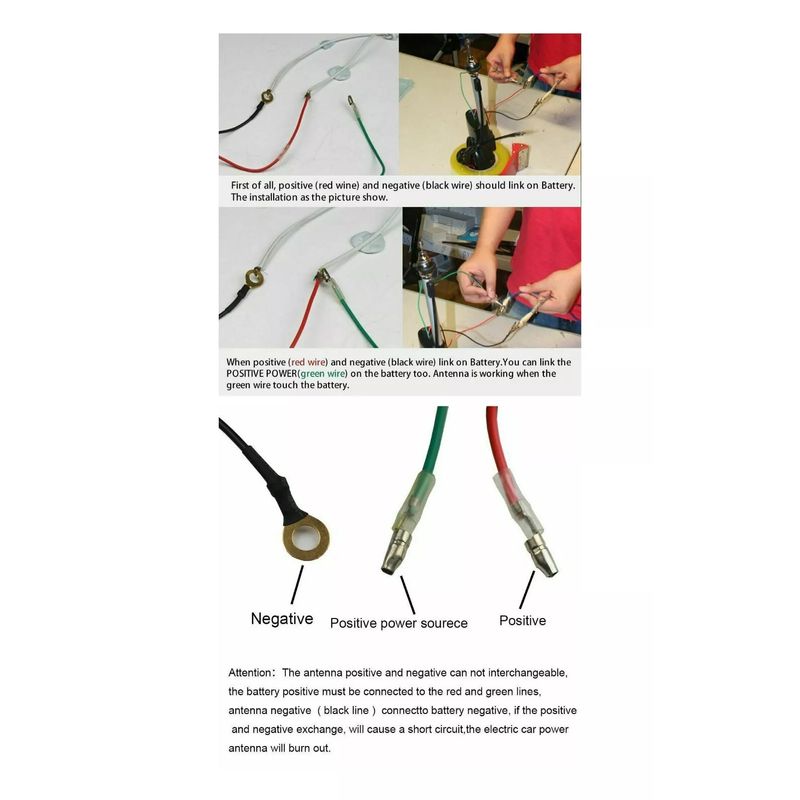 First of all, positive (red wine) and negative (black wire) should link on Battery. The installation as the picture show.

When positive (red wire) and negative (black wire) link on Battery.You can link the POSITIVE POWER(green wire) on the battery too. Antenna is working when the green wire touch the battery.

Negative

Positive power sourece

Positive

Attention: The antenna positive and negative can not interchangeable, the battery positive must be connected to the red and green lines, antenna negative ( black line ) connectto battery negative, if the positive and negative exchange, will cause a short circuit,the electric car power antenna will burn out.