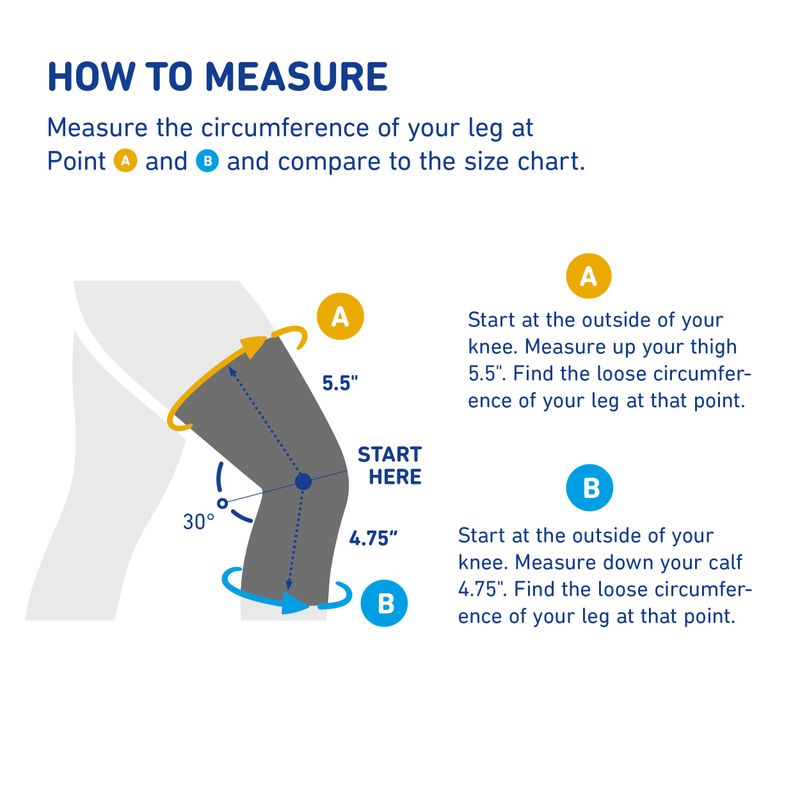 HOW TO MEASURE

Measure the circumference of your leg at Point A and B and compare to the size chart.

A

5.5"

START HERE

30°

4.75"

B

A

Start at the outside of your knee. Measure up your thigh 5.5". Find the loose circumference of your leg at that point.

B

Start at the outside of your knee. Measure down your calf 4.75". Find the loose circumference of your leg at that point.