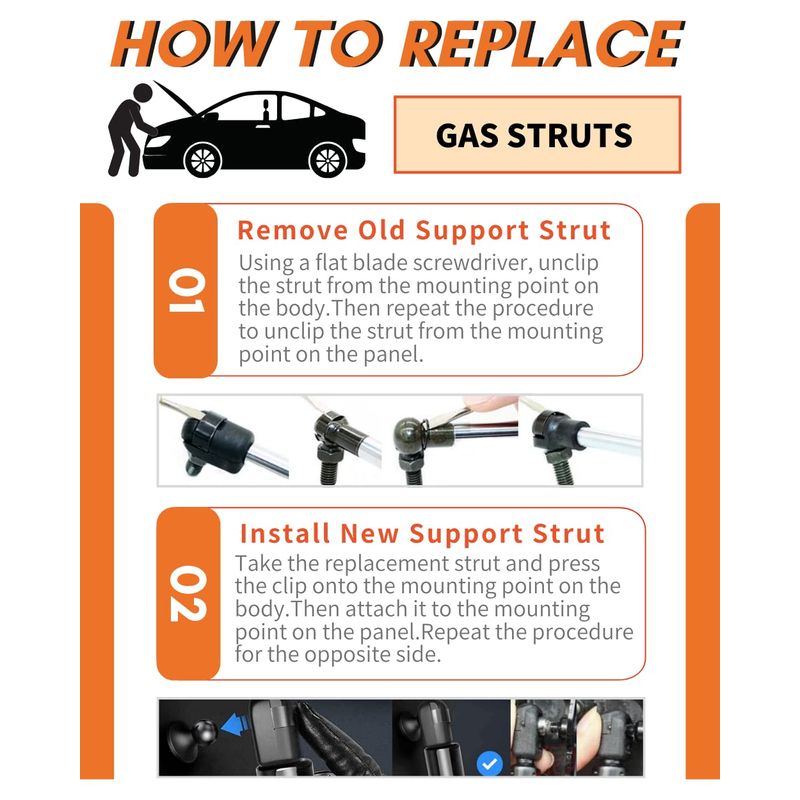 HOW TO REPLACE

GAS STRUTS

01

Remove Old Support Strut

Using a flat blade screwdriver, unclip the strut from the mounting point on the body.Then repeat the procedure to unclip the strut from the mounting point on the panel.

02

Install New Support Strut

Take the replacement strut and press the clip onto the mounting point on the body.Then attach it to the mounting point on the panel.Repeat the procedure for the opposite side.