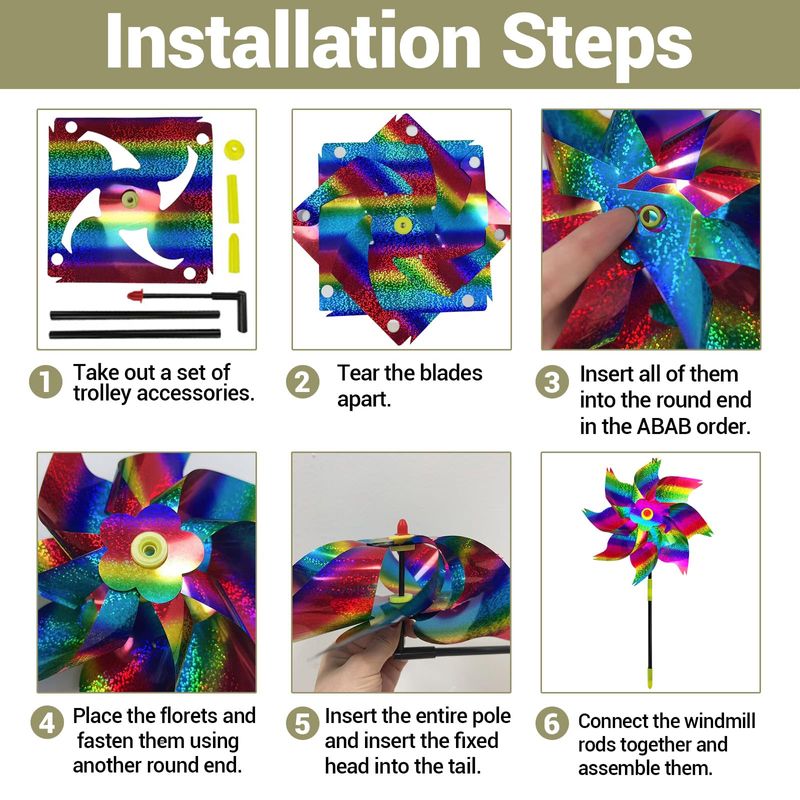 Installation Steps

1 Take out a set of trolley accessories.

2 Tear the blades apart.

3 Insert all of them into the round end in the ABAB order.

4 Place the florets and fasten them using another round end.

5 Insert the entire pole and insert the fixed head into the tail.

6 Connect the windmill rods together and assemble them.