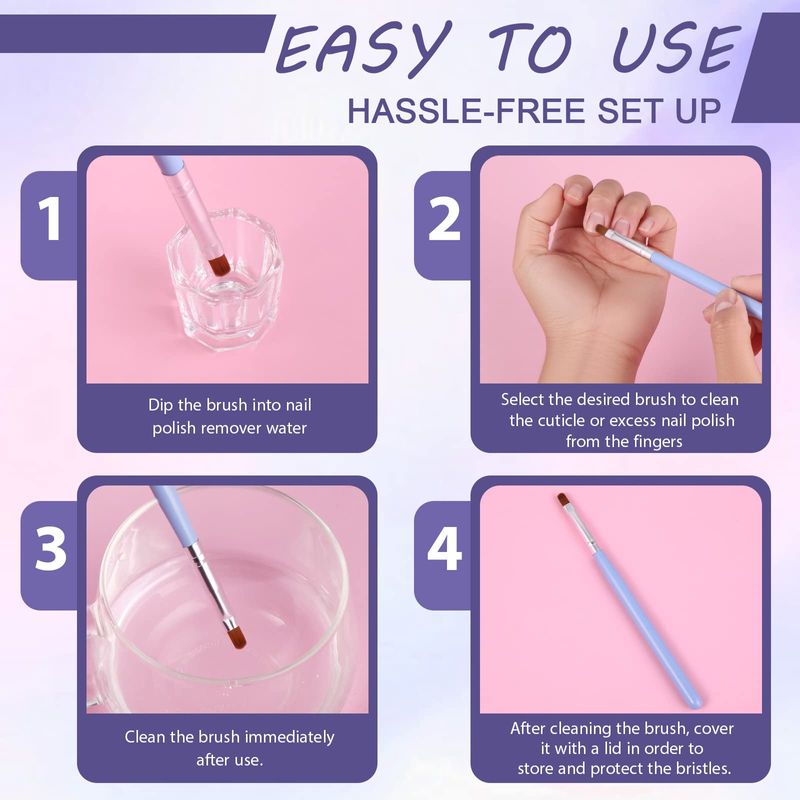 EASY TO USE
HASSLE-FREE SET UP

1

Dip the brush into nail polish remover water

2

Select the desired brush to clean the cuticle or excess nail polish from the fingers

3

Clean the brush immediately after use.

4

After cleaning the brush, cover it with a lid in order to store and protect the bristles.