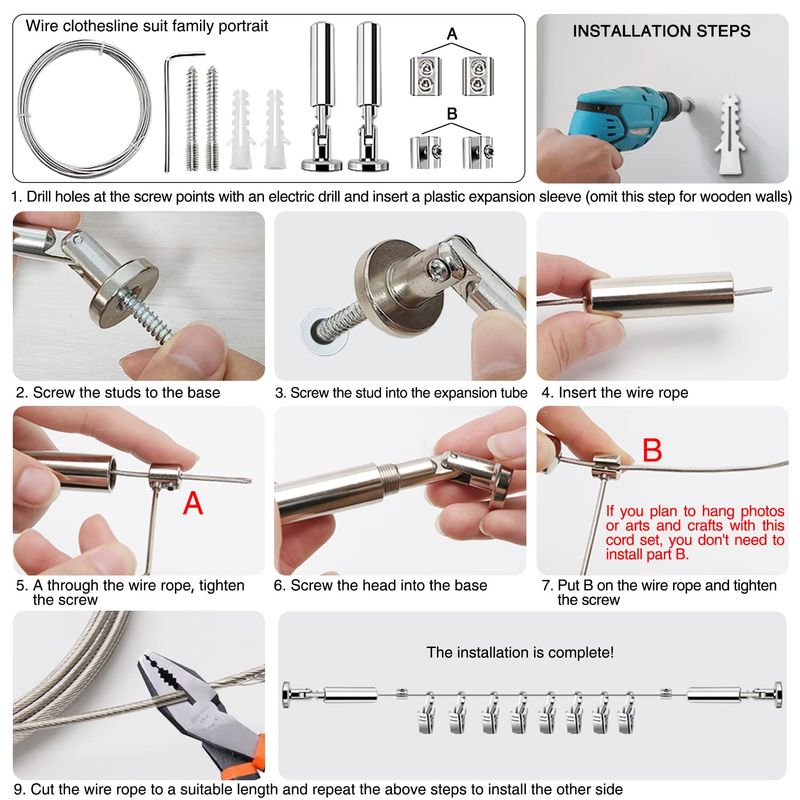 Wire clothesline suit family portrait

A

B

INSTALLATION STEPS

1. Drill holes at the screw points with an electric drill and insert a plastic expansion sleeve (omit this step for wooden walls)

2. Screw the studs to the base

3. Screw the stud into the expansion tube

4. Insert the wire rope

A

5. A through the wire rope, tighten the screw

6. Screw the head into the base

B

If you plan to hang photos or arts and crafts with this cord set, you don't need to install part B.

7. Put B on the wire rope and tighten the screw

The installation is complete!

9. Cut the wire rope to a suitable length and repeat the above steps to install the other side