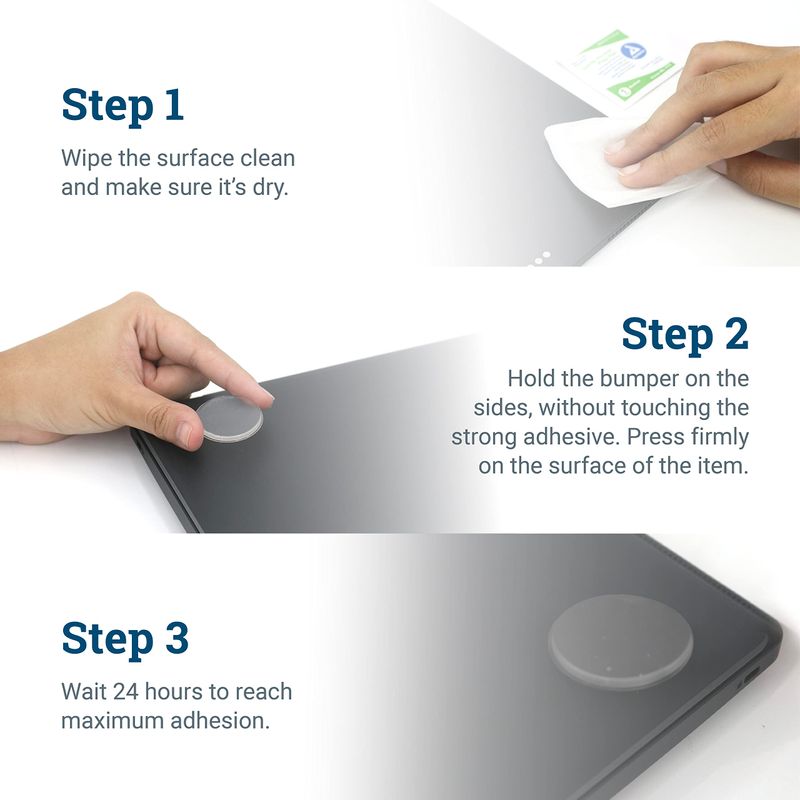 Step 1

Wipe the surface clean and make sure it's dry.

Step 2

Hold the bumper on the sides, without touching the strong adhesive. Press firmly on the surface of the item.

Step 3

Wait 24 hours to reach maximum adhesion.