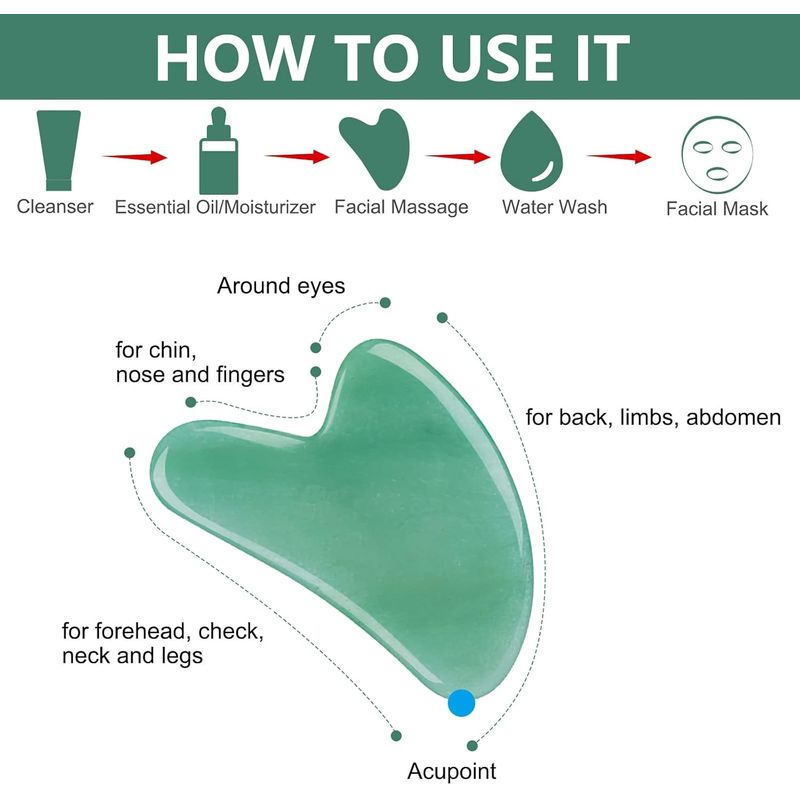 HOW TO USE IT

Cleanser
Essential Oil/Moisturizer
Facial Massage
Water Wash
Facial Mask

Around eyes

for chin, nose and fingers

for back, limbs, abdomen

for forehead, check, neck and legs

Acupoint