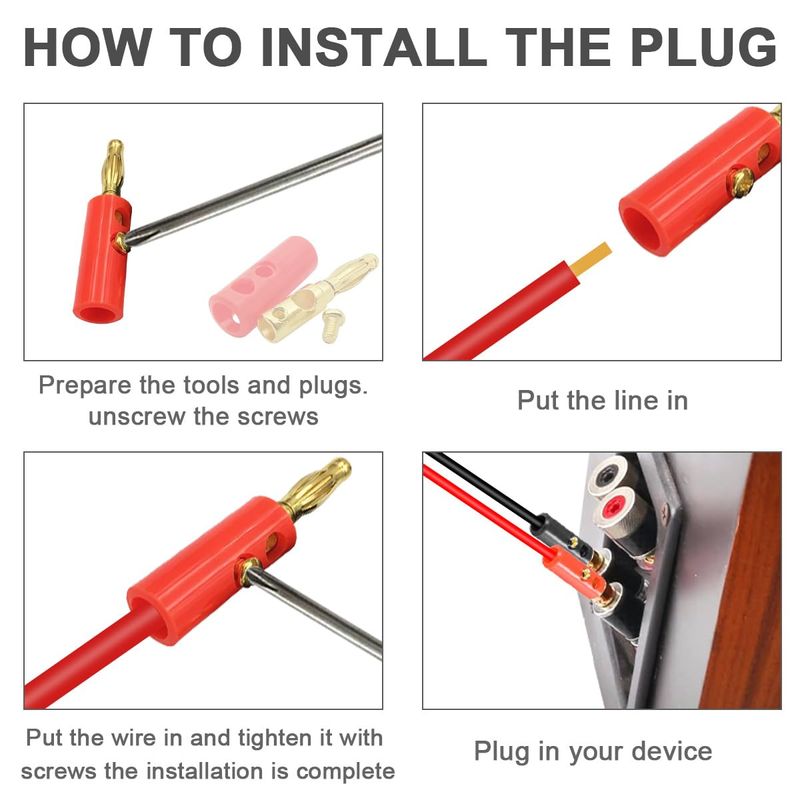 HOW TO INSTALL THE PLUG

Prepare the tools and plugs. unscrew the screws

Put the line in

Put the wire in and tighten it with screws the installation is complete

Plug in your device