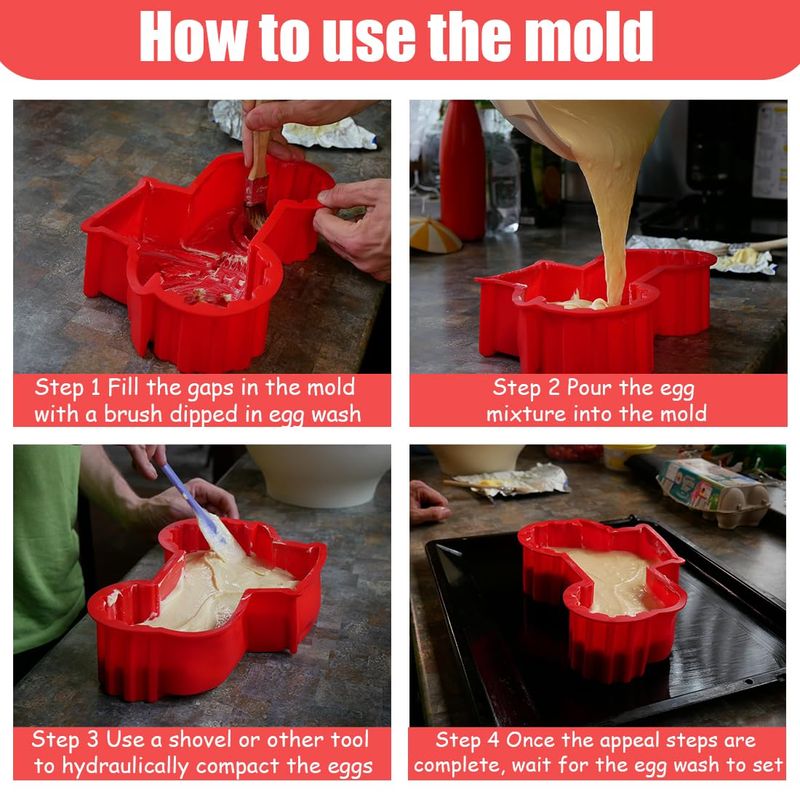 How to use the mold

Step 1 Fill the gaps in the mold with a brush dipped in egg wash

Step 2 Pour the egg mixture into the mold

Step 3 Use a shovel or other tool to hydraulically compact the eggs

Step 4 Once the appeal steps are complete, wait for the egg wash to set