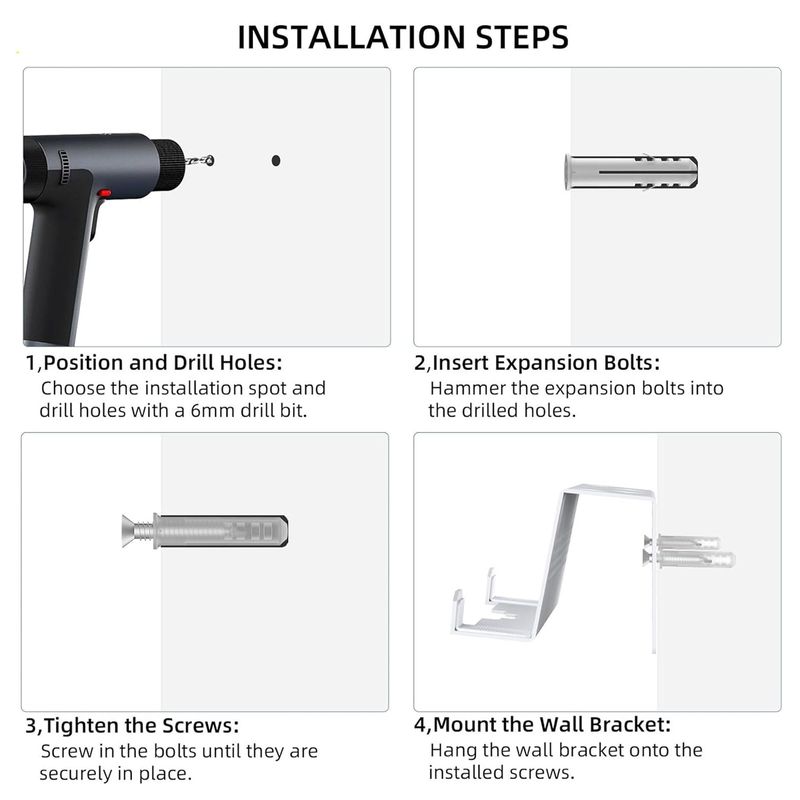 INSTALLATION STEPS

1,Position and Drill Holes:
Choose the installation spot and drill holes with a 6mm drill bit.

2,Insert Expansion Bolts:
Hammer the expansion bolts into the drilled holes.

3,Tighten the Screws:
Screw in the bolts until they are securely in place.

4,Mount the Wall Bracket:
Hang the wall bracket onto the installed screws.