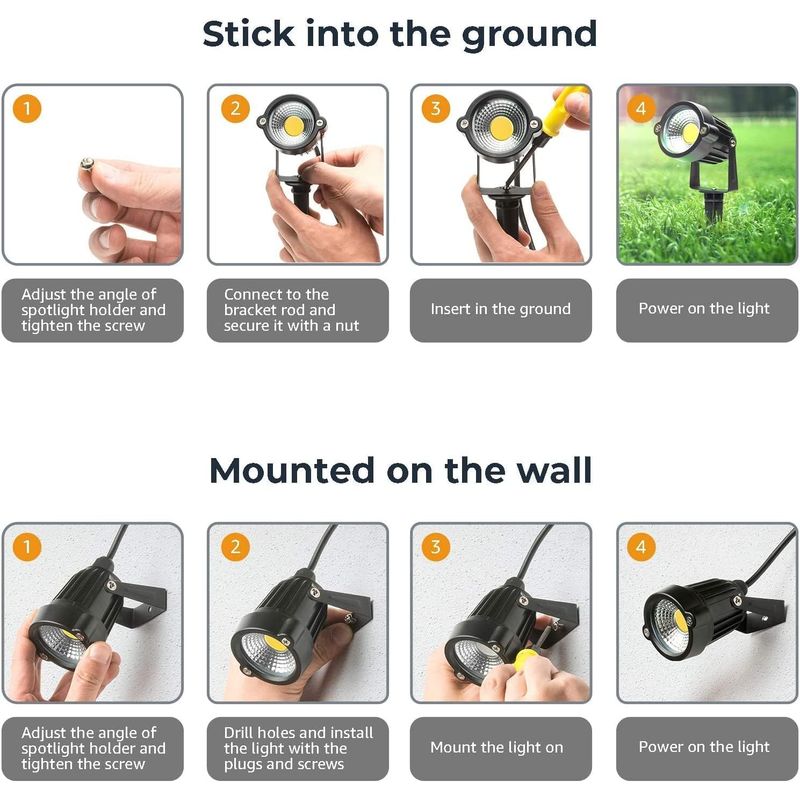 Stick into the ground

1

Adjust the angle of spotlight holder and tighten the screw

2

Connect to the bracket rod and secure it with a nut

3

Insert in the ground

4

Power on the light

Mounted on the wall

1

Adjust the angle of spotlight holder and tighten the screw

2

Drill holes and install the light with the plugs and screws

3

Mount the light on

4

Power on the light