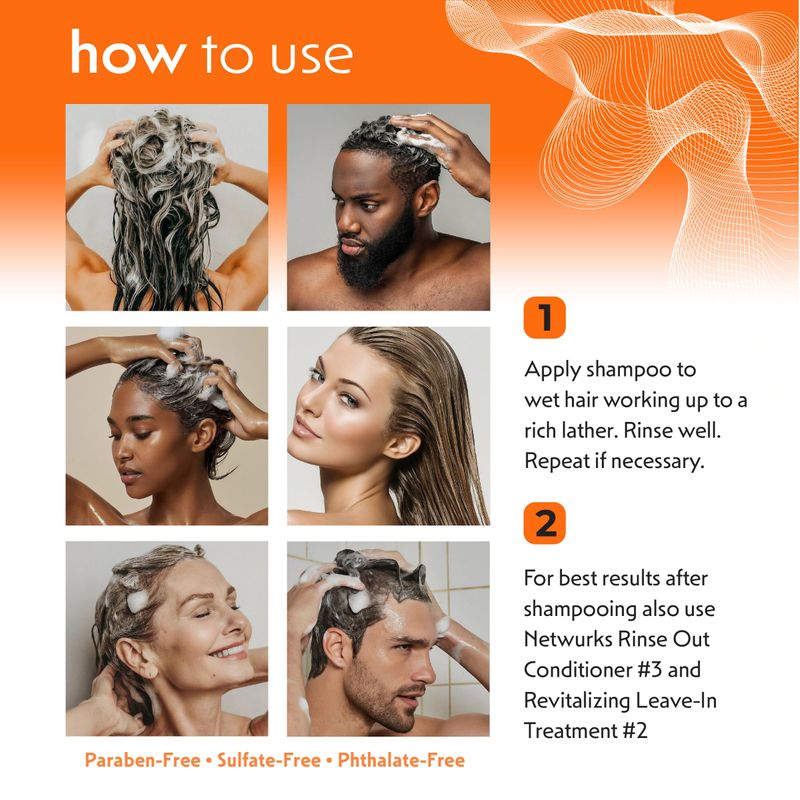 how to use

1

Apply shampoo to wet hair working up to a rich lather. Rinse well. Repeat if necessary.

2

For best results after shampooing also use Netwurks Rinse Out Conditioner #3 and Revitalizing Leave-In Treatment #2

Paraben-Free • Sulfate-Free • Phthalate-Free