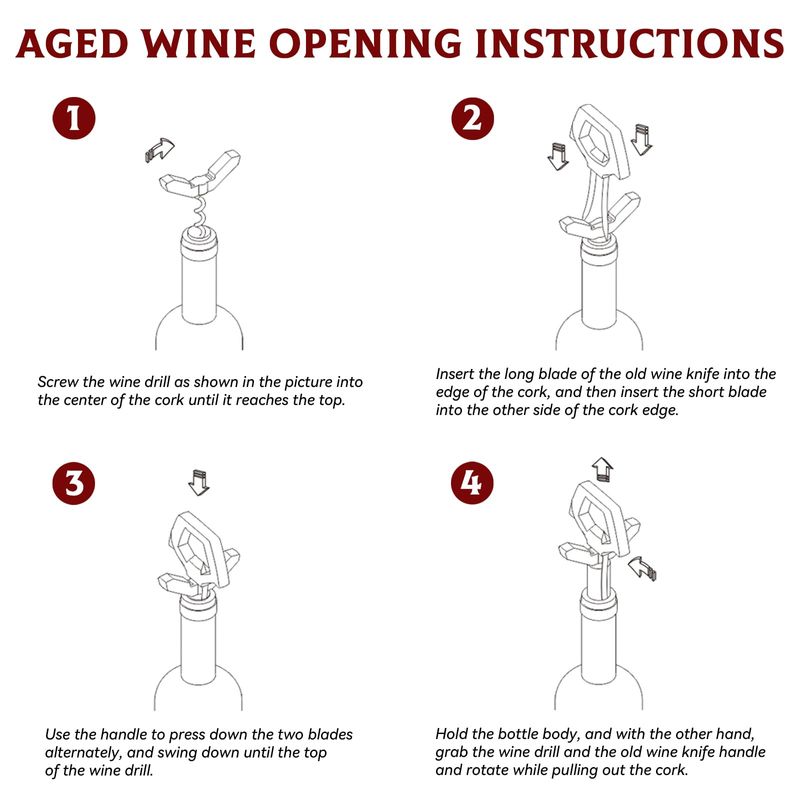 AGED WINE OPENING INSTRUCTIONS

1

Screw the wine drill as shown in the picture into the center of the cork until it reaches the top.

2

Insert the long blade of the old wine knife into the edge of the cork, and then insert the short blade into the other side of the cork edge.

3

Use the handle to press down the two blades alternately, and swing down until the top of the wine drill.

4

Hold the bottle body, and with the other hand, grab the wine drill and the old wine knife handle and rotate while pulling out the cork.