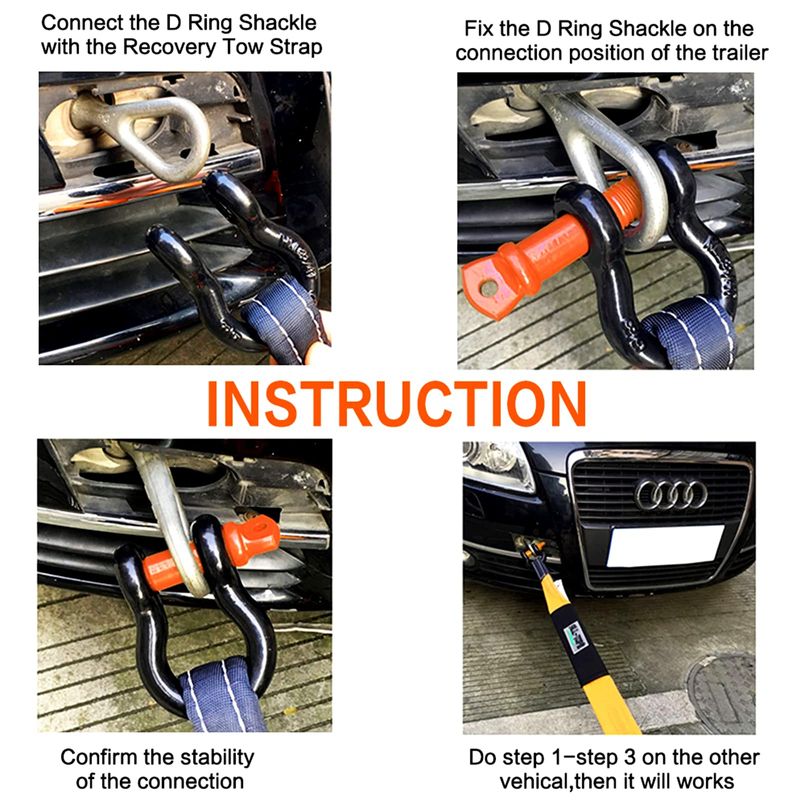 Connect the D Ring Shackle with the Recovery Tow Strap

Fix the D Ring Shackle on the connection position of the trailer

INSTRUCTION

Confirm the stability of the connection

Do step 1-step 3 on the other vehical,then it will works