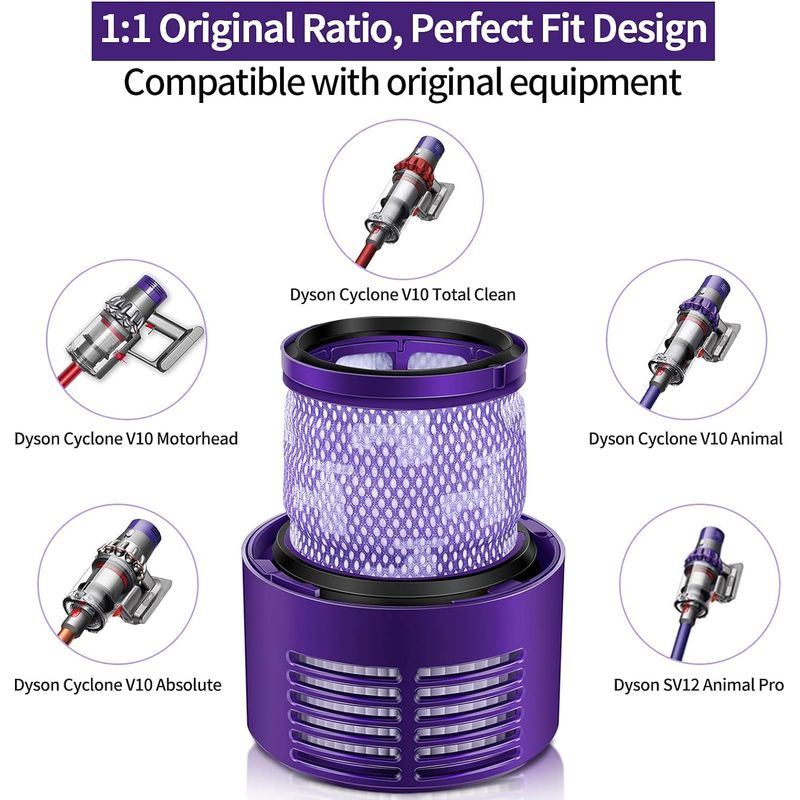 1:1 Original Ratio, Perfect Fit Design
Compatible with original equipment

Dyson Cyclone V10 Total Clean

Dyson Cyclone V10 Motorhead

Dyson Cyclone V10 Animal

Dyson Cyclone V10 Absolute

Dyson SV12 Animal Pro