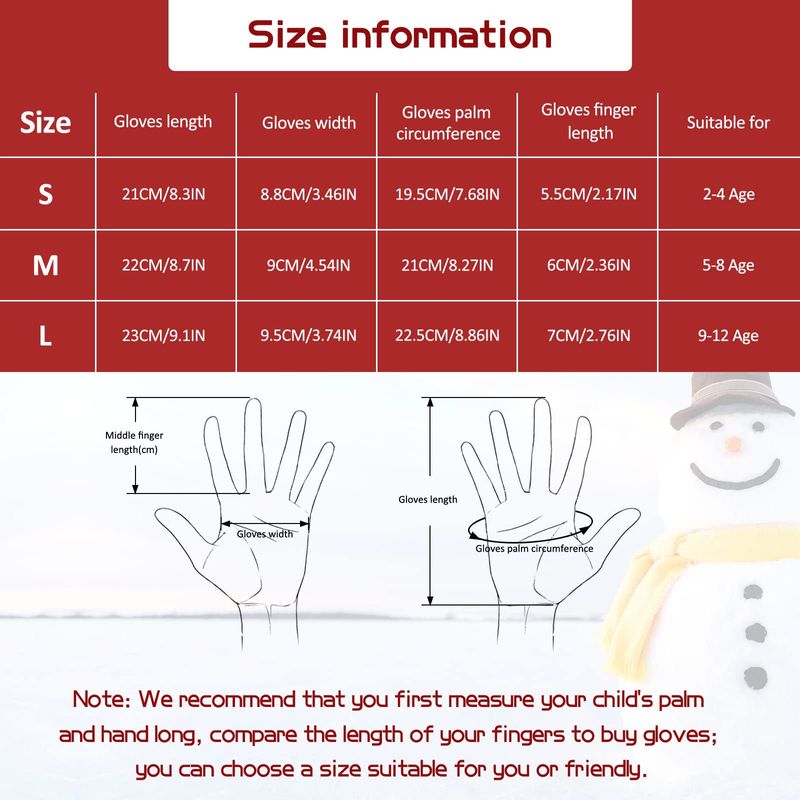 Size information

| Size | Gloves length | Gloves width | Gloves palm circumference | Gloves finger length | Suitable for |
|---|---|---|---|---|---|
| S | 21CM/8.3IN | 8.8CM/3.46IN | 19.5CM/7.68IN | 5.5CM/2.17IN | 2-4 Age |
| M | 22CM/8.7IN | 9CM/4.54IN | 21CM/8.27IN | 6CM/2.36IN | 5-8 Age |
| L | 23CM/9.1IN | 9.5CM/3.74IN | 22.5CM/8.86IN | 7CM/2.76IN | 9-12 Age |

Middle finger length(cm)

Gloves width

Gloves length

Gloves palm circumference

Note: We recommend that you first measure your child's palm and hand long, compare the length of your fingers to buy gloves; you can choose a size suitable for you or friendly.