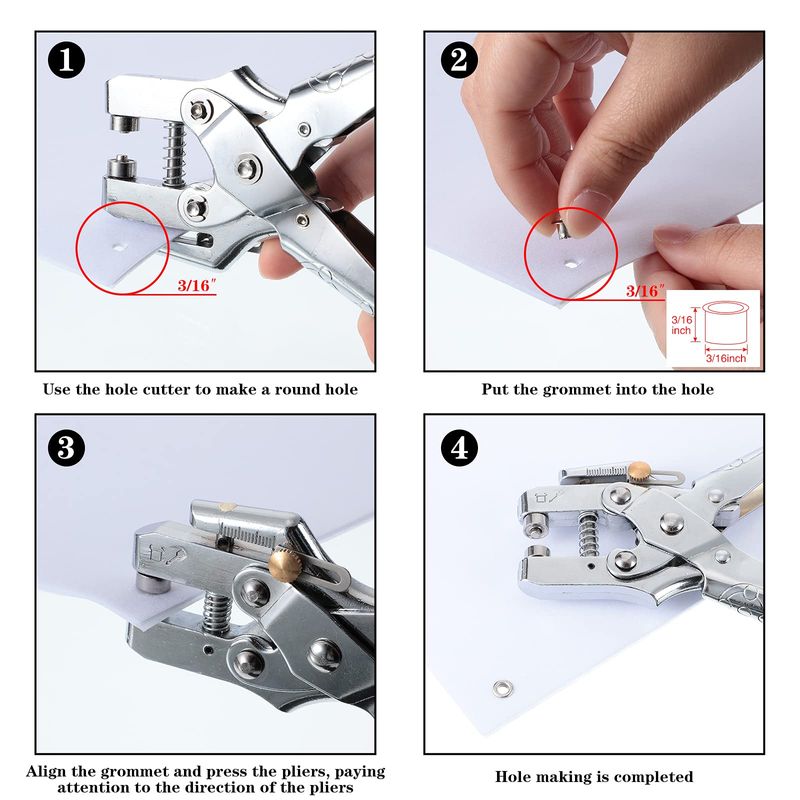 1

3/16″

Use the hole cutter to make a round hole

2

3/16″

3/16 inch

3/16inch

Put the grommet into the hole

3

Align the grommet and press the pliers, paying attention to the direction of the pliers

4

Hole making is completed