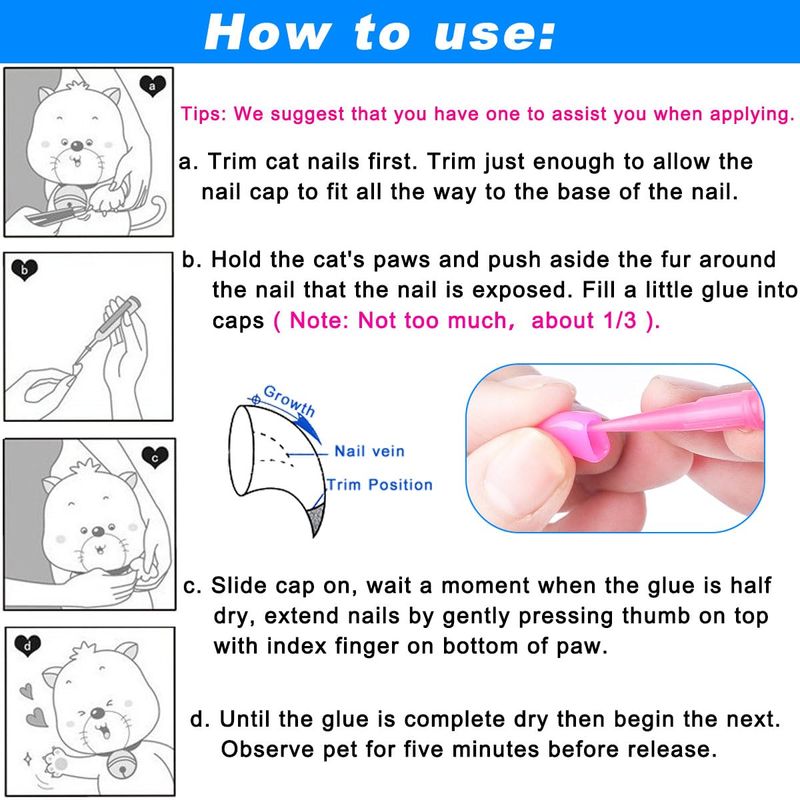 How to use:

a

Tips: We suggest that you have one to assist you when applying.

a. Trim cat nails first. Trim just enough to allow the nail cap to fit all the way to the base of the nail.

b

b. Hold the cat's paws and push aside the fur around the nail that the nail is exposed. Fill a little glue into caps ( Note: Not too much, about 1/3 ).

Growth

Nail vein

Trim Position

c

c. Slide cap on, wait a moment when the glue is half dry, extend nails by gently pressing thumb on top with index finger on bottom of paw.

d

d. Until the glue is complete dry then begin the next. Observe pet for five minutes before release.