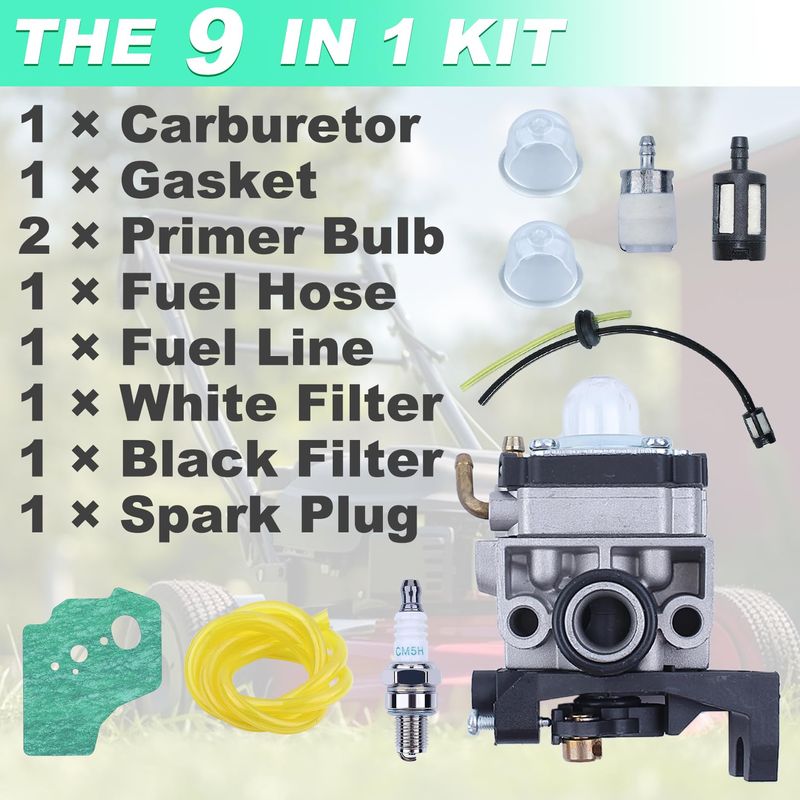 THE 9 IN 1 KIT

1 × Carburetor
1 × Gasket
2 × Primer Bulb
1 × Fuel Hose
1 × Fuel Line
1 × White Filter
1 × Black Filter
1 × Spark Plug

CM5H