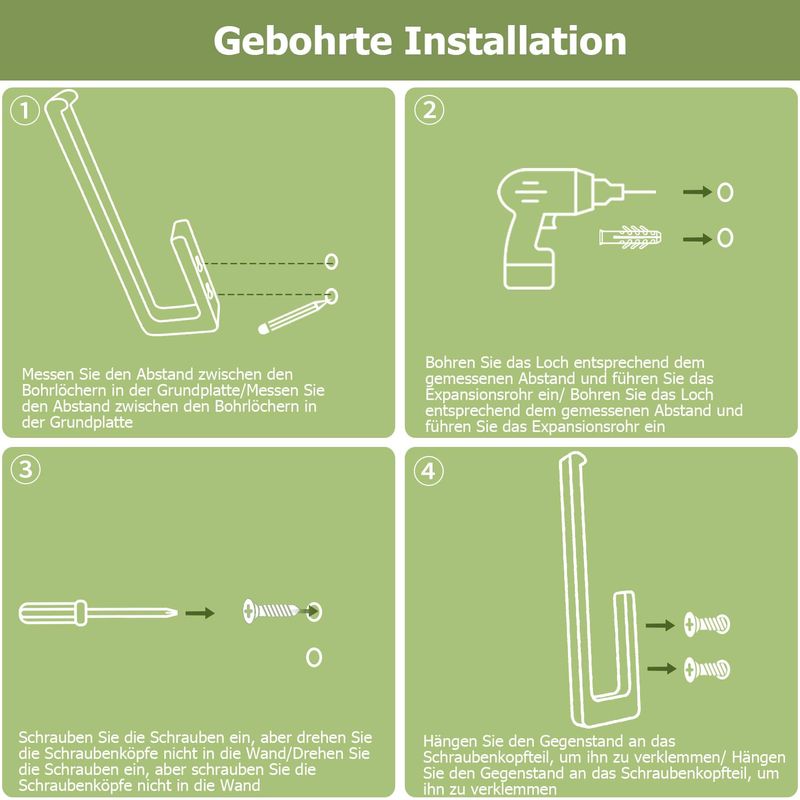 Gebohrte Installation

①

Messen Sie den Abstand zwischen den Bohrlöchern in der Grundplatte/Messen Sie den Abstand zwischen den Bohrlöchern in der Grundplatte

②

Bohren Sie das Loch entsprechend dem gemessenen Abstand und führen Sie das Expansionsrohr ein/ Bohren Sie das Loch entsprechend dem gemessenen Abstand und führen Sie das Expansionsrohr ein

③

Schrauben Sie die Schrauben ein, aber drehen Sie die Schraubenköpfe nicht in die Wand/Drehen Sie die Schrauben ein, aber schrauben Sie die Schraubenköpfe nicht in die Wand

④

Hängen Sie den Gegenstand an das Schraubenkopfteil, um ihn zu verklemmen/ Hängen Sie den Gegenstand an das Schraubenkopfteil, um ihn zu verklemmen