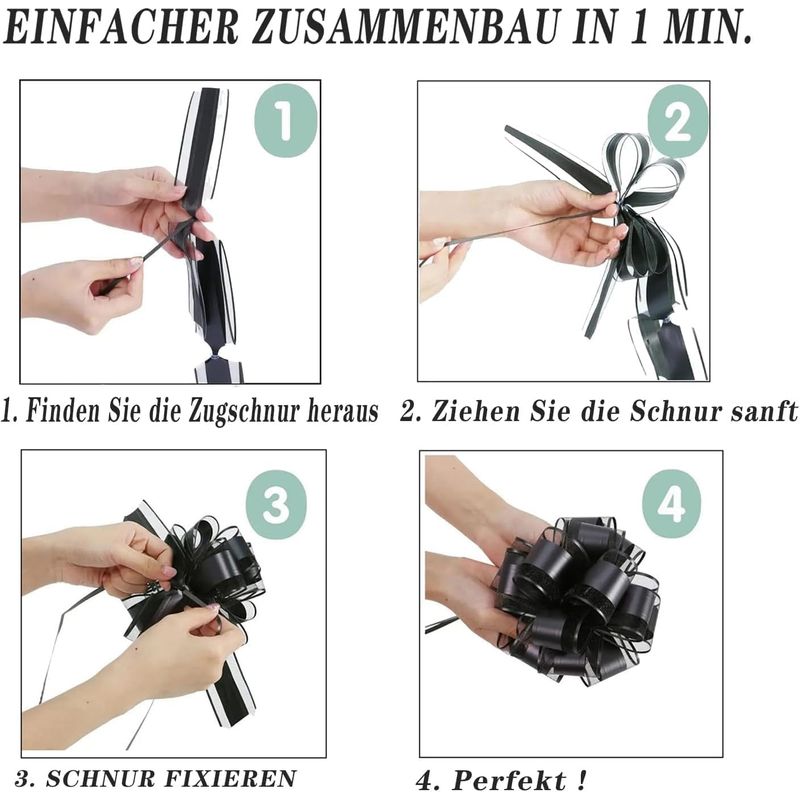 EINFACHER ZUSAMMENBAU IN 1 MIN.

1

1. Finden Sie die Zugschnur heraus

2

2. Ziehen Sie die Schnur sanft

3

3. SCHNUR FIXIEREN

4

4. Perfekt !