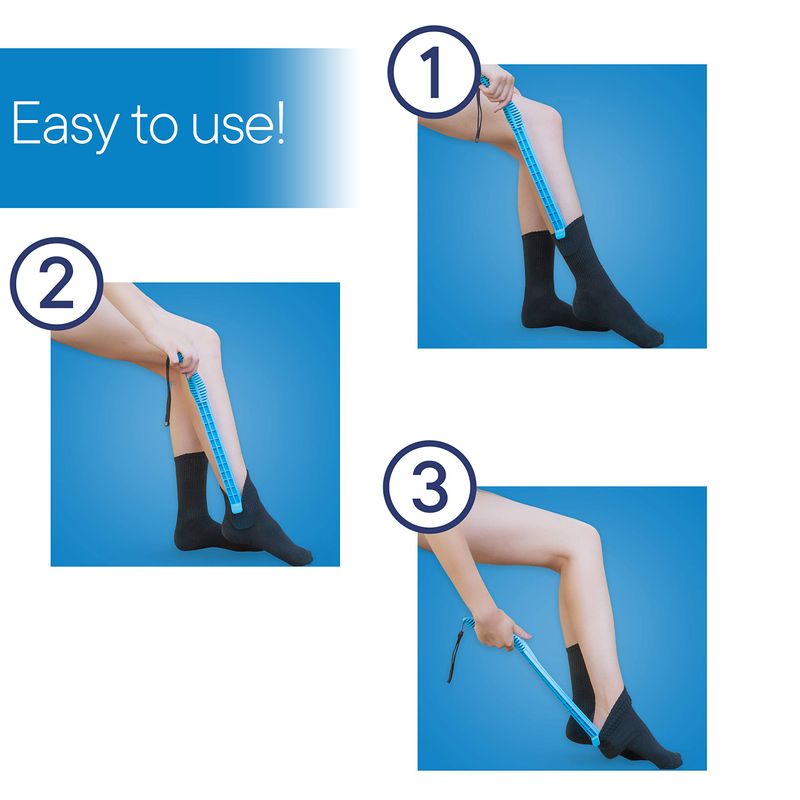 Easy to use!

1

2

3