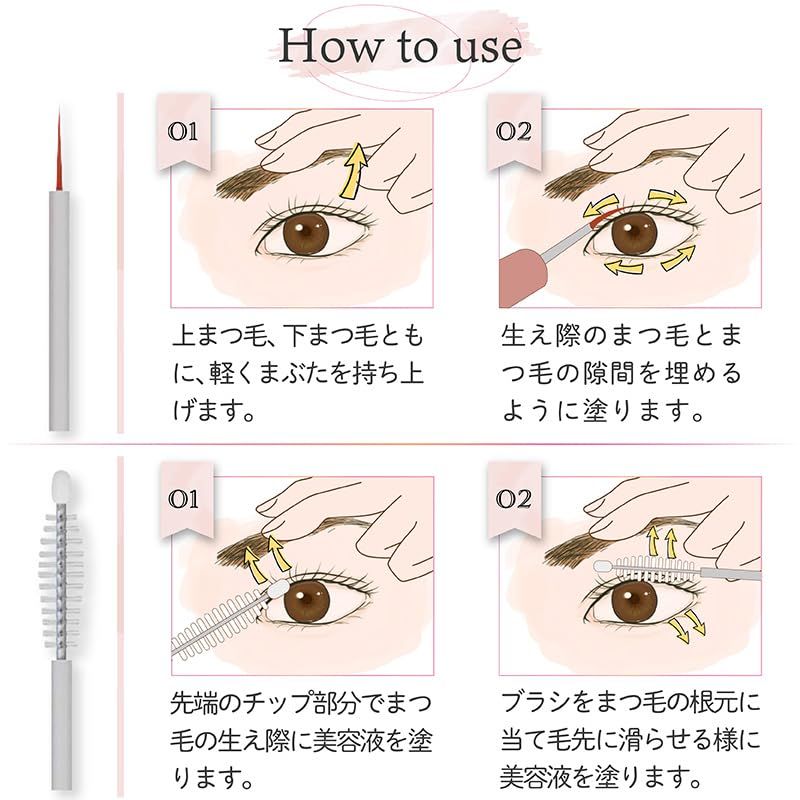 How to use

01

上まつ毛、下まつ毛ともに、軽くまぶたを持ち上げます。

02

生え際のまつ毛とまつ毛の隙間を埋めるように塗ります。

01

先端のチップ部分でまつ毛の生え際に美容液を塗ります。

02

ブラシをまつ毛の根元に当て毛先に滑らせる様に美容液を塗ります。